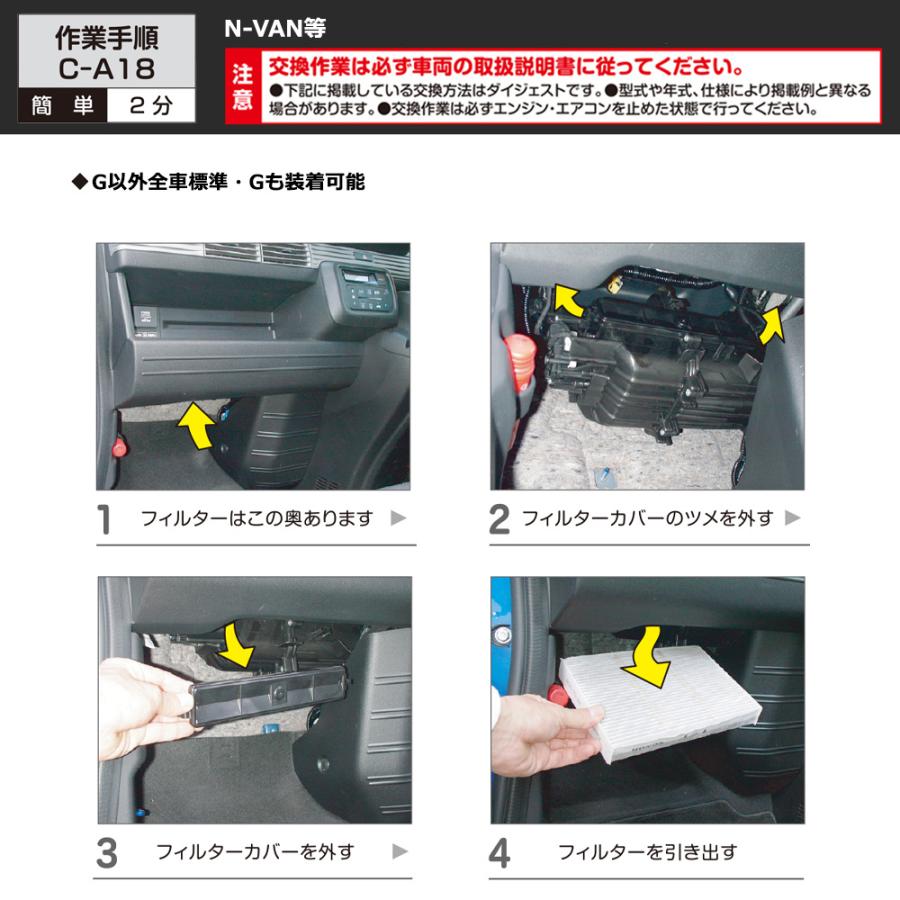 作業手順
C-A18
簡単 2分

N-VAN等

注意
交換作業は必ず車両の取扱説明書に従ってください。
●下記に掲載している交換方法はダイジェストです。●型式や年式、仕様により掲載例と異なる場合があります。●交換作業は必ずエンジン・エアコンを止めた状態で行ってください。

◆G以外全車標準・Gも装着可能

1 フィルターはこの奥あります ▶

2 フィルターカバーのツメを外す ▶

3 フィルターカバーを外す ▶

4 フィルターを引き出す