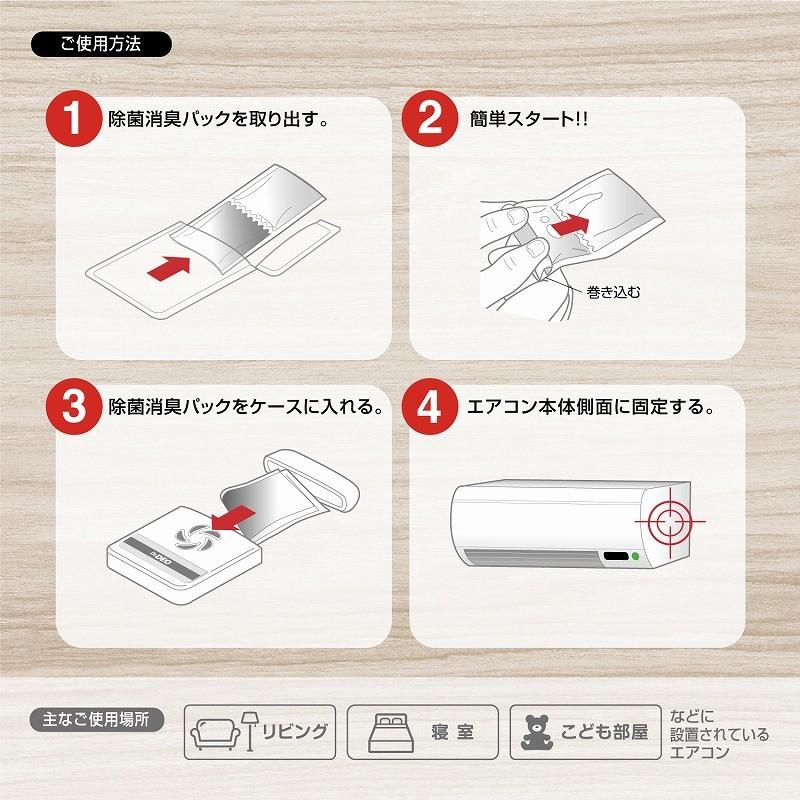 ご使用方法

1 除菌消臭パックを取り出す。

2 簡単スタート!!

巻き込む

3 除菌消臭パックをケースに入れる。

Dr.DEO

4 エアコン本体側面に固定する。

主なご使用場所

リビング

寝室

こども部屋

などに設置されているエアコン