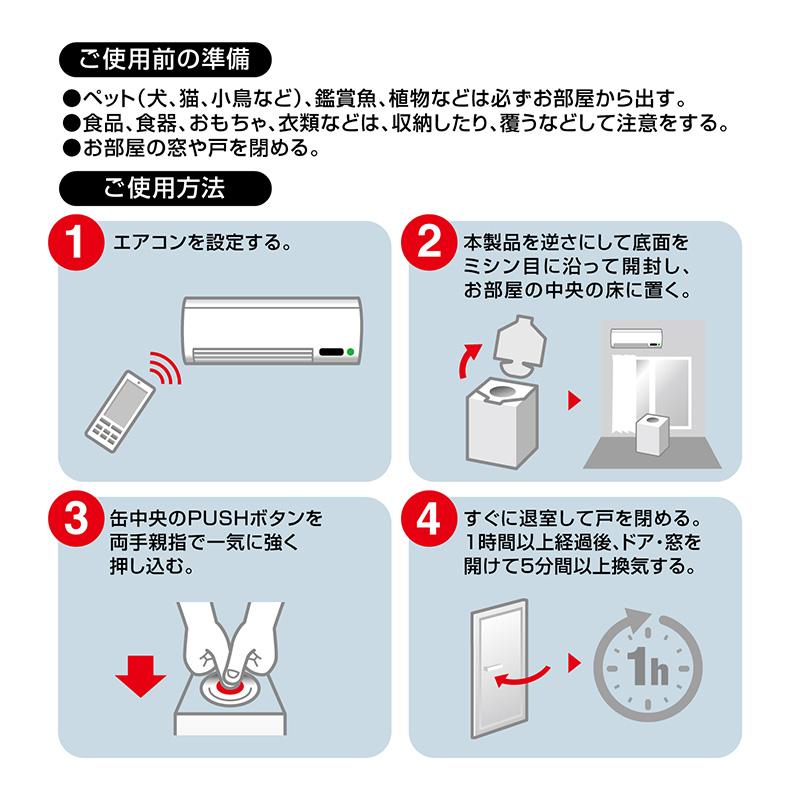 ご使用前の準備

●ペット（犬、猫、小鳥など）、鑑賞魚、植物などは必ずお部屋から出す。
●食品、食器、おもちゃ、衣類などは、収納したり、覆うなどして注意をする。
●お部屋の窓や戸を閉める。

ご使用方法

1 エアコンを設定する。

2 本製品を逆さにして底面をミシン目に沿って開封し、お部屋の中央の床に置く。

3 缶中央のPUSHボタンを両手親指で一気に強く押し込む。

4 すぐに退室して戸を閉める。1時間以上経過後、ドア・窓を開けて5分間以上換気する。

1h