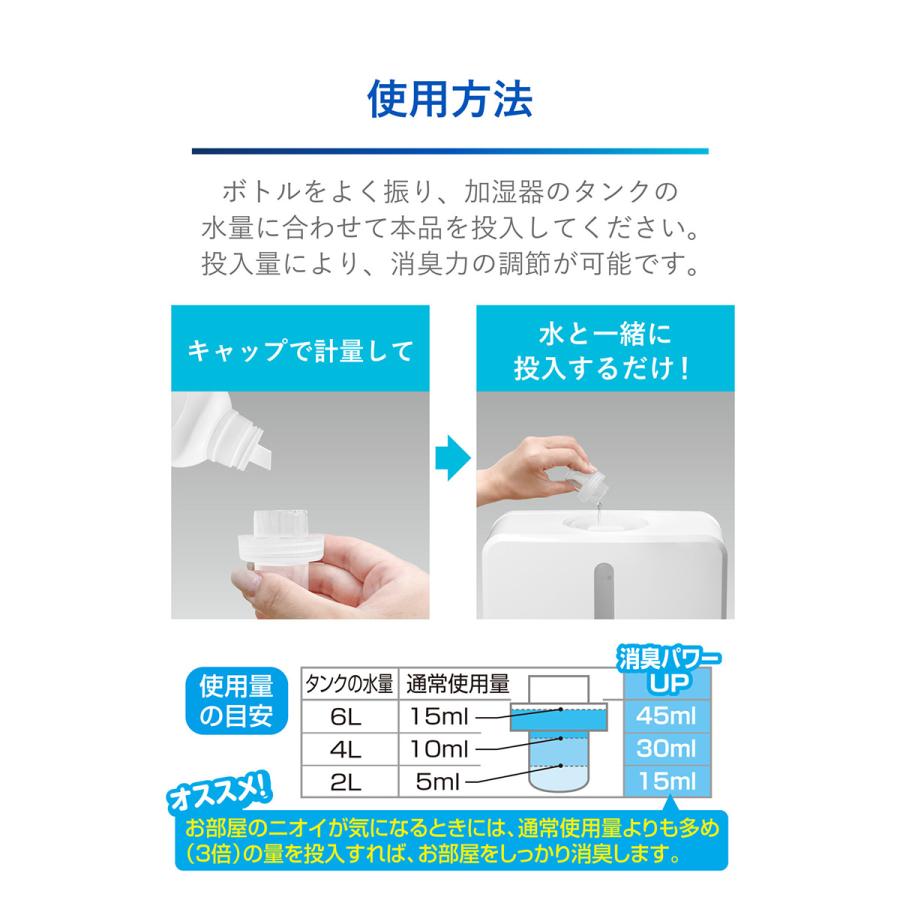 使用方法

ボトルをよく振り、加湿器のタンクの水量に合わせて本品を投入してください。投入量により、消臭力の調節が可能です。

キャップで計量して

水と一緒に投入するだけ！

使用量の目安

| タンクの水量 | 通常使用量 | 消臭パワーUP |
|---|---|---|
| 6L | 15ml | 45ml |
| 4L | 10ml | 30ml |
| 2L | 5ml | 15ml |

オススメ！

お部屋のニオイが気になるときには、通常使用量よりも多め（3倍）の量を投入すれば、お部屋をしっかり消臭します。