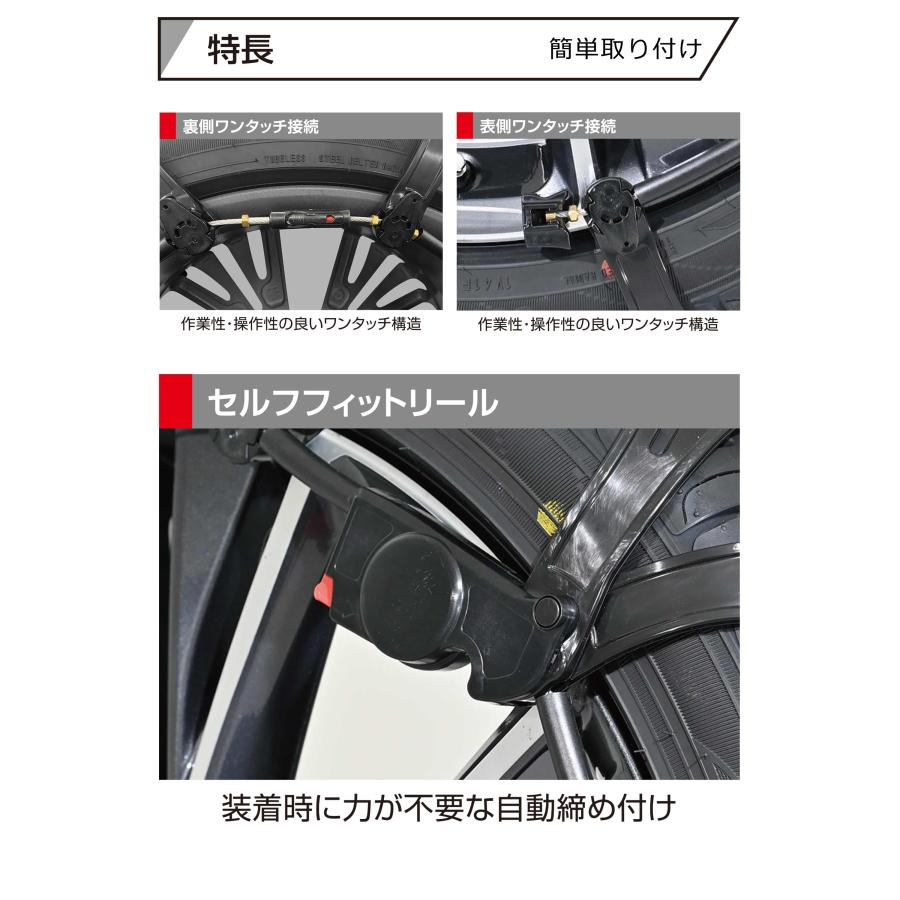 特長

簡単取り付け

裏側ワンタッチ接続

作業性・操作性の良いワンタッチ構造

表側ワンタッチ接続

作業性・操作性の良いワンタッチ構造

セルフフィットリール

装着時に力が不要な自動締め付け