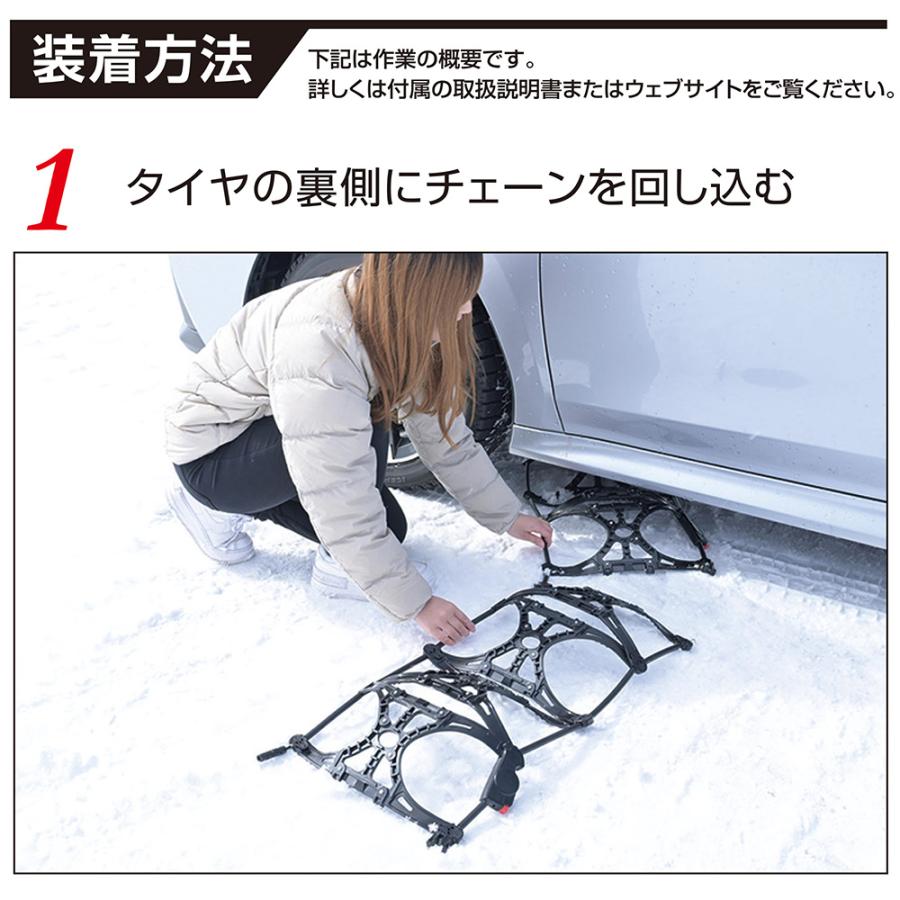 装着方法

下記は作業の概要です。
詳しくは付属の取扱説明書またはウェブサイトをご覧ください。

1 タイヤの裏側にチェーンを回し込む