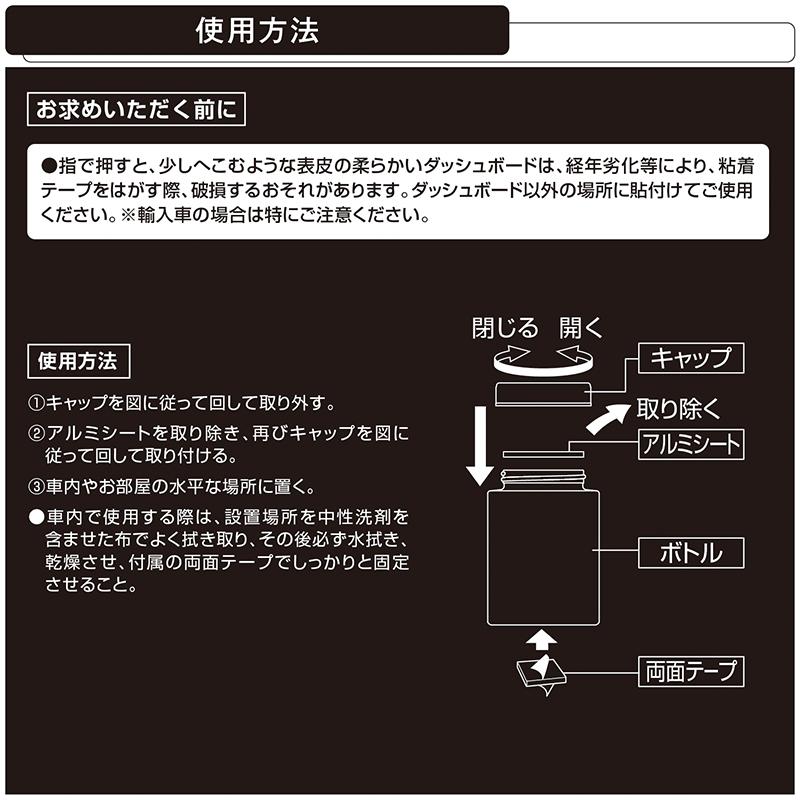 使用方法

お求めいただく前に

●指で押すと、少しへこむような表皮の柔らかいダッシュボードは、経年劣化等により、粘着テープをはがす際、破損するおそれがあります。ダッシュボード以外の場所に貼付けてご使用ください。※輸入車の場合は特にご注意ください。

使用方法

①キャップを図に従って回して取り外す。

②アルミシートを取り除き、再びキャップを図に従って回して取り付ける。

③車内やお部屋の水平な場所に置く。

●車内で使用する際は、設置場所を中性洗剤を含ませた布でよく拭き取り、その後必ず水拭き、乾燥させ、付属の両面テープでしっかりと固定させること。

閉じる 開く

キャップ

取り除く

アルミシート

ボトル

両面テープ