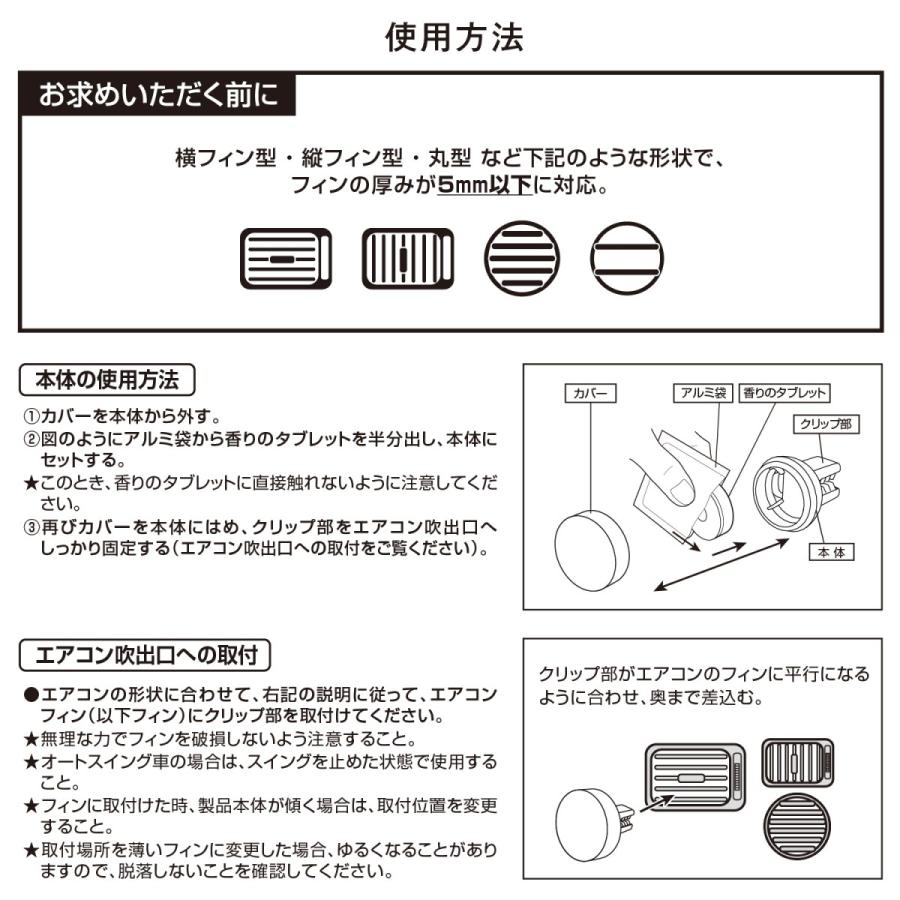 使用方法

お求めいただく前に

横フィン型・縦フィン型・丸型 など下記のような形状で、フィンの厚みが5mm以下に対応。

本体の使用方法

①カバーを本体から外す。
②図のようにアルミ袋から香りのタブレットを半分出し、本体にセットする。
★このとき、香りのタブレットに直接触れないように注意してください。
③再びカバーを本体にはめ、クリップ部をエアコン吹出口へしっかり固定する(エアコン吹出口への取付をご覧ください)。

カバー
アルミ袋
香りのタブレット
クリップ部
本体

エアコン吹出口への取付

●エアコンの形状に合わせて、右記の説明に従って、エアコンフィン(以下フィン)にクリップ部を取付けてください。
★無理な力でフィンを破損しないよう注意すること。
★オートスイング車の場合は、スイングを止めた状態で使用すること。
★フィンに取付けた時、製品本体が傾く場合は、取付位置を変更すること。
★取付場所を薄いフィンに変更した場合、ゆるくなることがありますので、脱落しないことを確認してください。

クリップ部がエアコンのフィンに平行になるように合わせ、奥まで差込む。