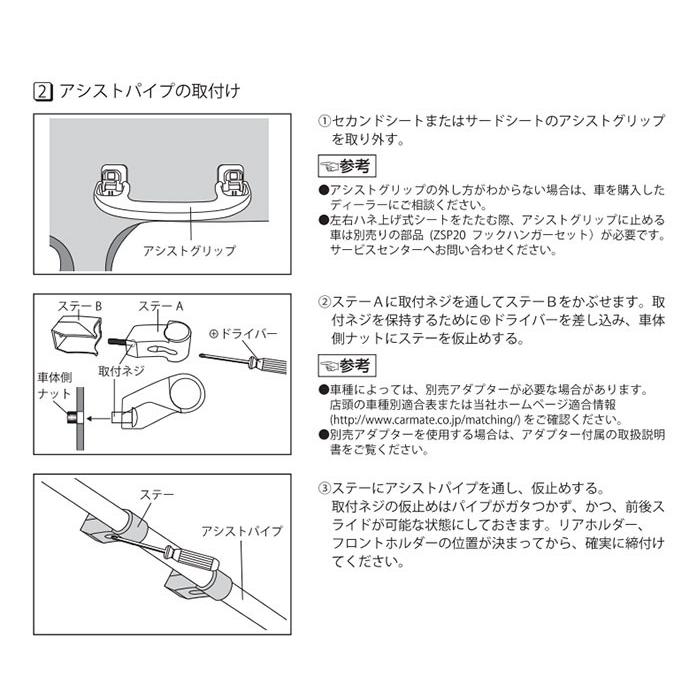 2 アシストパイプの取付け

アシストグリップ

①セカンドシートまたはサードシートのアシストグリップを取り外す。

参考

●アシストグリップの外し方がわからない場合は、車を購入したディーラーにご相談ください。
●左右ハネ上げ式シートをたたむ際、アシストグリップに止める車は別売りの部品（ZSP20 フックハンガーセット）が必要です。サービスセンターへお問い合わせください。

ステー B
ステー A
⊕ドライバー
取付ネジ
車体側ナット

②ステーAに取付ネジを通してステーBをかぶせます。取付ネジを保持するために⊕ドライバーを差し込み、車体側ナットにステーを仮止めする。

参考

●車種によっては、別売アダプターが必要な場合があります。店頭の車種別適合表または当社ホームページ適合情報 (http://www.carmate.co.jp/matching/) をご確認ください。
●別売アダプターを使用する場合は、アダプター付属の取扱説明書をご覧ください。

ステー
アシストパイプ

③ステーにアシストパイプを通し、仮止めする。
取付ネジの仮止めはパイプがガタつかず、かつ、前後スライドが可能な状態にしておきます。リアホルダー、フロントホルダーの位置が決まってから、確実に締付けてください。