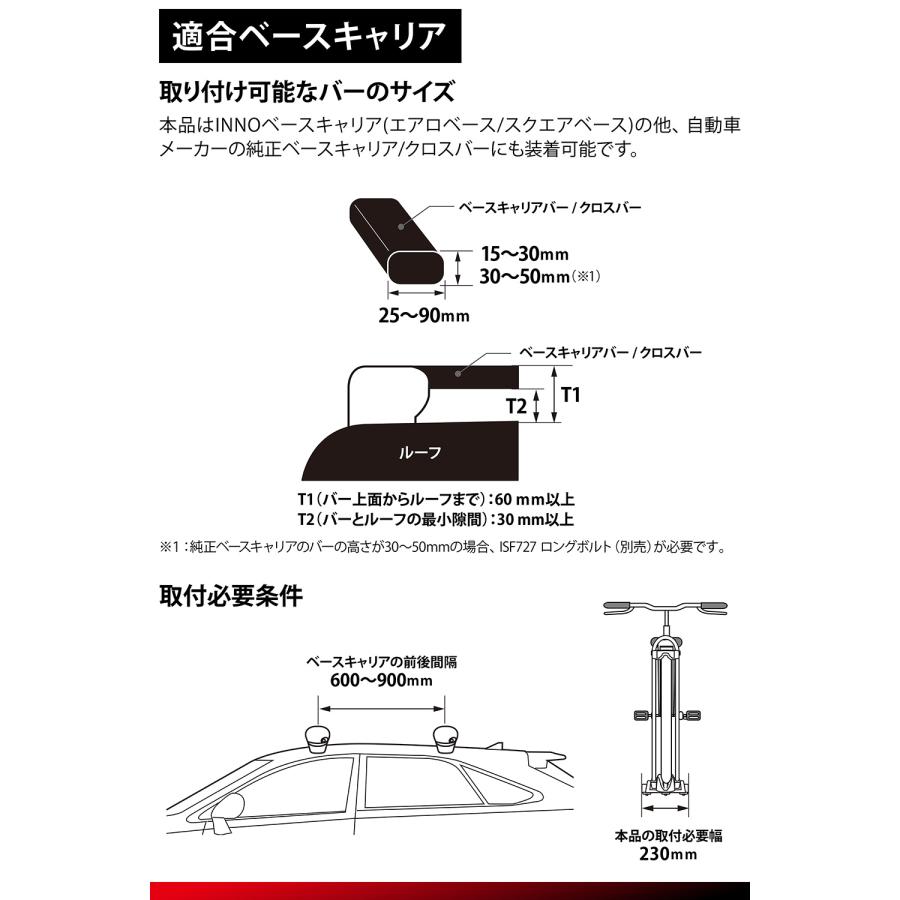 適合ベースキャリア

取り付け可能なバーのサイズ

本品はINNOベースキャリア(エアロベース/スクエアベース)の他、自動車メーカーの純正ベースキャリア/クロスバーにも装着可能です。

ベースキャリアバー / クロスバー

15〜30mm
30〜50mm(※1)

25〜90mm

ベースキャリアバー / クロスバー

T1

T2

ルーフ

T1(バー上面からルーフまで):60 mm以上
T2(バーとルーフの最小隙間):30 mm以上

※1:純正ベースキャリアのバーの高さが30〜50mmの場合、ISF727 ロングボルト(別売)が必要です。

取付必要条件

ベースキャリアの前後間隔
600〜900mm

本品の取付必要幅
230mm