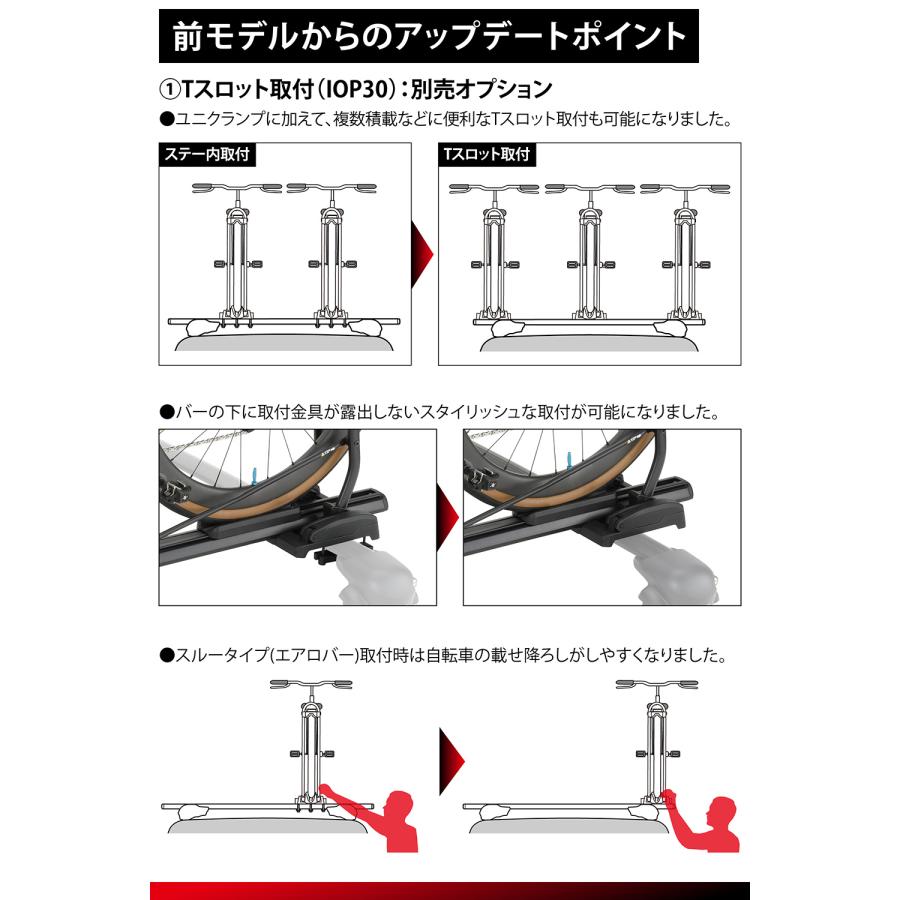 前モデルからのアップデートポイント

①Tスロット取付（IOP30）：別売オプション

●ユニクランプに加えて、複数積載などに便利なTスロット取付も可能になりました。

ステー内取付

Tスロット取付

●バーの下に取付金具が露出しないスタイリッシュな取付が可能になりました。

●スルータイプ(エアロバー)取付時は自転車の載せ降ろしがしやすくなりました。