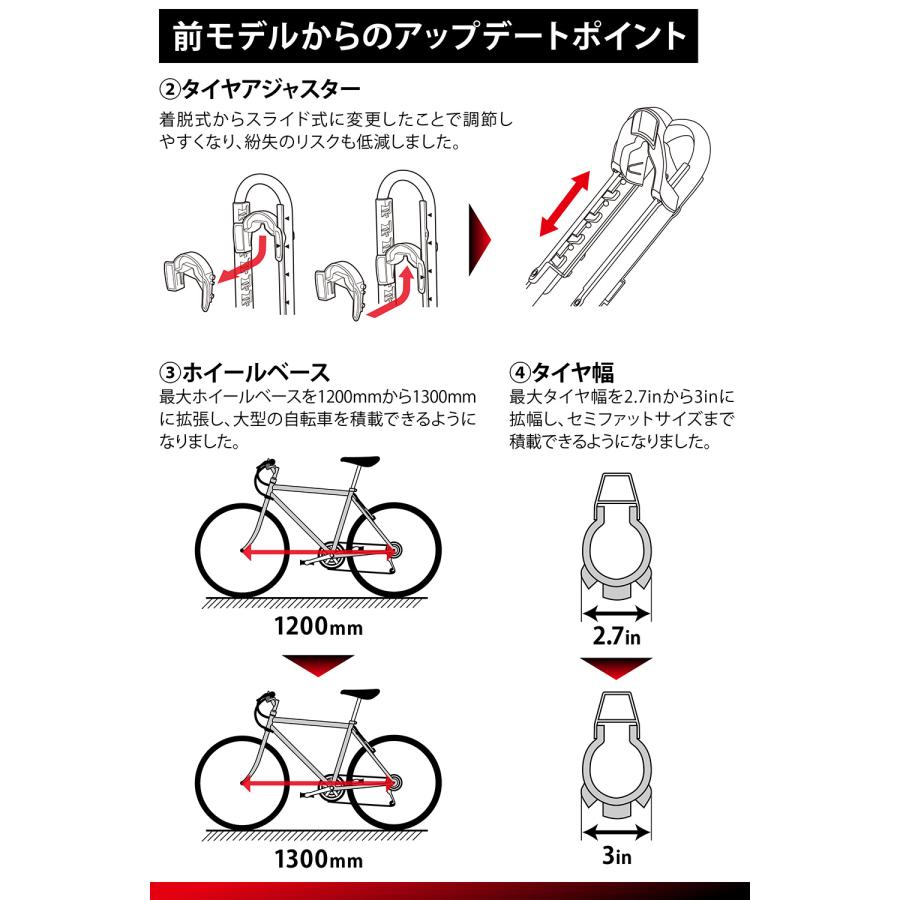 前モデルからのアップデートポイント

②タイヤアジャスター
着脱式からスライド式に変更したことで調節しやすくなり、紛失のリスクも低減しました。

③ホイールベース
最大ホイールベースを1200mmから1300mmに拡張し、大型の自転車を積載できるようになりました。

1200mm

1300mm

④タイヤ幅
最大タイヤ幅を2.7inから3inに拡幅し、セミファットサイズまで積載できるようになりました。

2.7in

3in