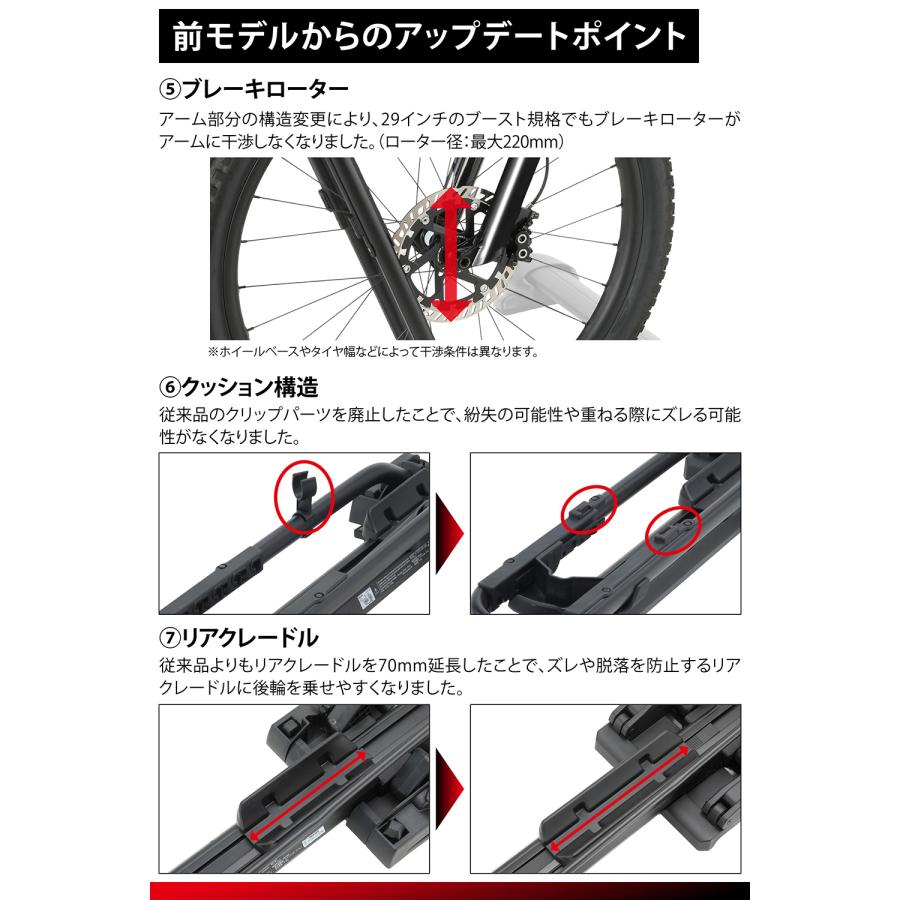 前モデルからのアップデートポイント

⑤ブレーキローター

アーム部分の構造変更により、29インチのブースト規格でもブレーキローターがアームに干渉しなくなりました。(ローター径:最大220mm)

※ホイールベースやタイヤ幅などによって干渉条件は異なります。

⑥クッション構造

従来品のクリップパーツを廃止したことで、紛失の可能性や重ねる際にズレる可能性がなくなりました。

⑦リアクレードル

従来品よりもリアクレードルを70mm延長したことで、ズレや脱落を防止するリアクレードルに後輪を乗せやすくなりました。