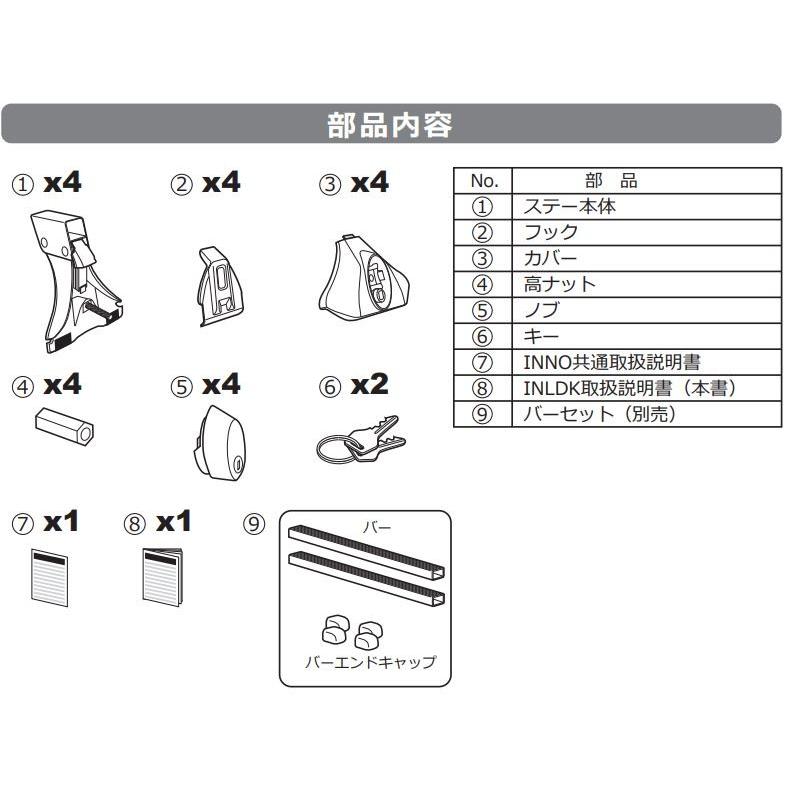 部品内容

① x4
② x4
③ x4
④ x4
⑤ x4
⑥ x2
⑦ x1
⑧ x1
⑨

バー

バーエンドキャップ

| No. | 部　品 |
|---|---|
| ① | ステー本体 |
| ② | フック |
| ③ | カバー |
| ④ | 高ナット |
| ⑤ | ノブ |
| ⑥ | キー |
| ⑦ | INNO共通取扱説明書 |
| ⑧ | INLDK取扱説明書（本書） |
| ⑨ | バーセット（別売） |