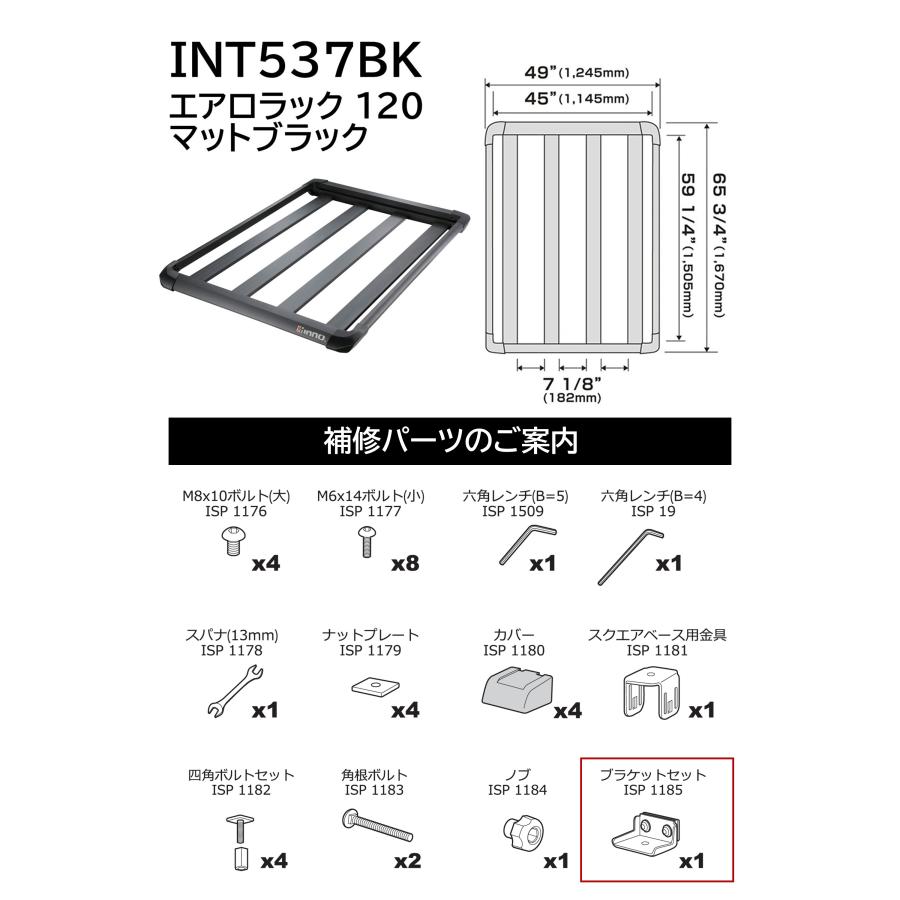 INT537BK
エアロラック 120
マットブラック

INNO

49"(1,245mm)
45"(1,145mm)
59 1/4"(1,505mm)
65 3/4"(1,670mm)
7 1/8"
(182mm)

補修パーツのご案内

M8x10ボルト(大)
ISP 1176
x4

M6x14ボルト(小)
ISP 1177
x8

六角レンチ(B=5)
ISP 1509
x1

六角レンチ(B=4)
ISP 19
x1

スパナ(13mm)
ISP 1178
x1

ナットプレート
ISP 1179
x4

カバー
ISP 1180
x4

スクエアベース用金具
ISP 1181
x1

四角ボルトセット
ISP 1182
x4

角根ボルト
ISP 1183
x2

ノブ
ISP 1184
x1

ブラケットセット
ISP 1185
x1