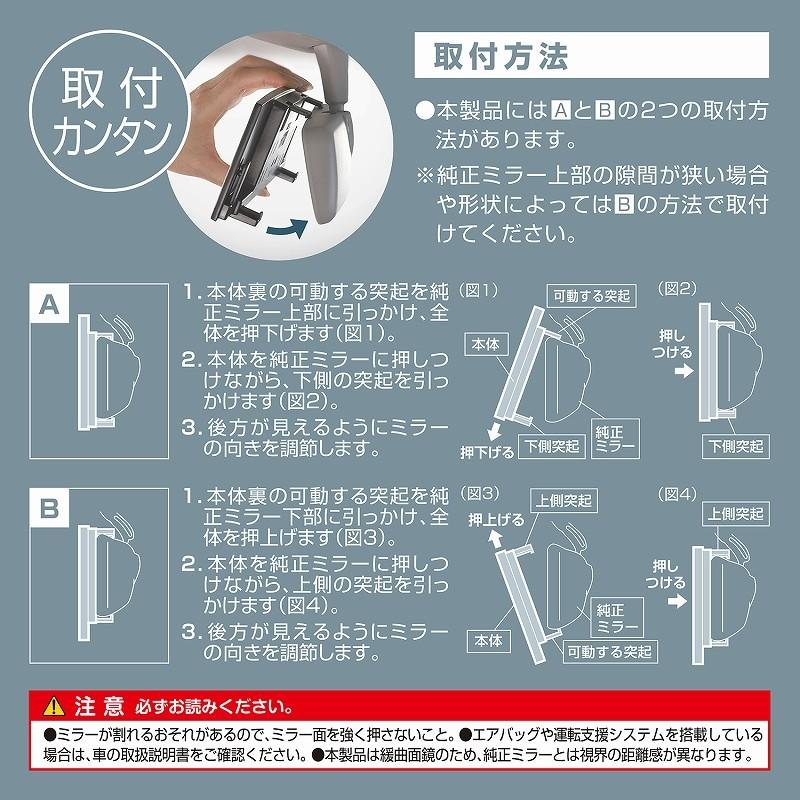 取付
カンタン

取付方法

●本製品にはAとBの2つの取付方法があります。
※純正ミラー上部の隙間が狭い場合や形状によってはBの方法で取付けてください。

A

1. 本体裏の可動する突起を純正ミラー上部に引っかけ、全体を押下げます(図1)。
2. 本体を純正ミラーに押しつけながら、下側の突起を引っかけます(図2)。
3. 後方が見えるようにミラーの向きを調節します。

(図1)
可動する突起
本体
押下げる
下側突起
純正ミラー

(図2)
押しつける
下側突起

B

1. 本体裏の可動する突起を純正ミラー下部に引っかけ、全体を押上げます(図3)。
2. 本体を純正ミラーに押しつけながら、上側の突起を引っかけます(図4)。
3. 後方が見えるようにミラーの向きを調節します。

(図3)
上側突起
押上げる
純正ミラー
本体
可動する突起

(図4)
上側突起
押しつける

注意 必ずお読みください。
●ミラーが割れるおそれがあるので、ミラー面を強く押さないこと。●エアバッグや運転支援システムを搭載している場合は、車の取扱説明書をご確認ください。●本製品は緩曲面鏡のため、純正ミラーとは視界の距離感が異なります。