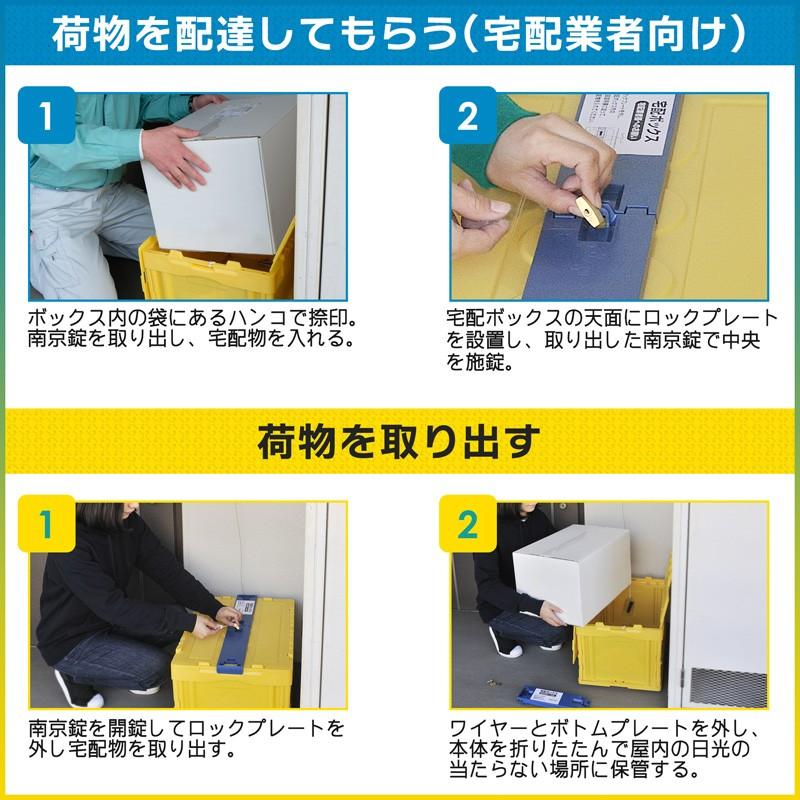 荷物を配達してもらう（宅配業者向け）

1

ボックス内の袋にあるハンコで捺印。南京錠を取り出し、宅配物を入れる。

2

宅配ボックス

宅配ボックスの天面にロックプレートを設置し、取り出した南京錠で中央を施錠。

荷物を取り出す

1

南京錠を開錠してロックプレートを外し宅配物を取り出す。

2

ワイヤーとボトムプレートを外し、本体を折りたたんで屋内の日光の当たらない場所に保管する。