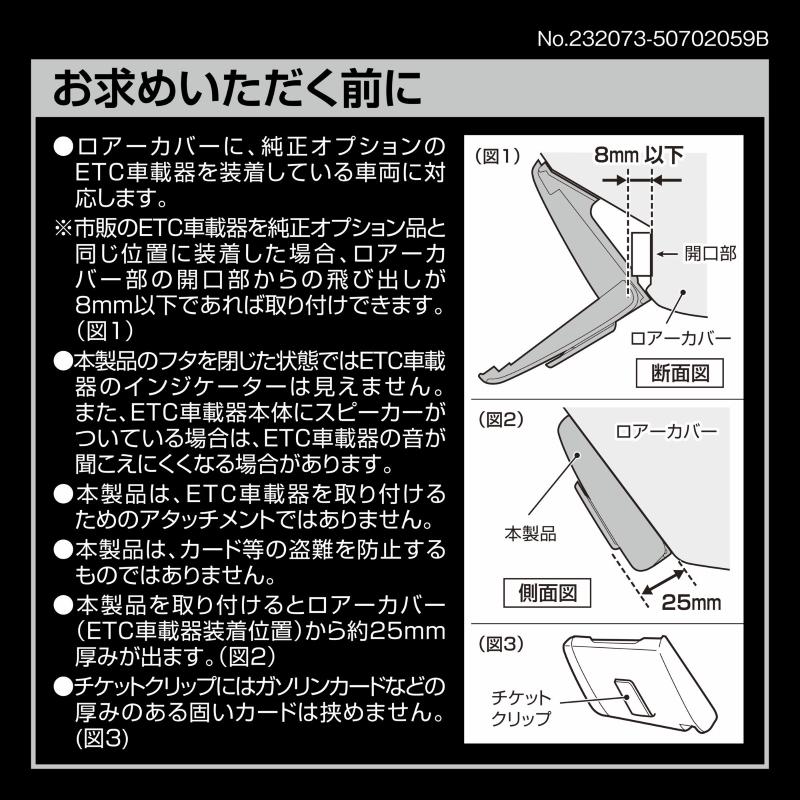 No.232073-50702059B

お求めいただく前に

●ロアーカバーに、純正オプションのETC車載器を装着している車両に対応します。
※市販のETC車載器を純正オプション品と同じ位置に装着した場合、ロアーカバー部の開口部からの飛び出しが8mm以下であれば取り付けできます。(図1)
●本製品のフタを閉じた状態ではETC車載器のインジケーターは見えません。また、ETC車載器本体にスピーカーがついている場合は、ETC車載器の音が聞こえにくくなる場合があります。
●本製品は、ETC車載器を取り付けるためのアタッチメントではありません。
●本製品は、カード等の盗難を防止するものではありません。
●本製品を取り付けるとロアーカバー(ETC車載器装着位置)から約25mm厚みが出ます。(図2)
●チケットクリップにはガソリンカードなどの厚みのある固いカードは挟めません。(図3)

(図1)
8mm 以下
開口部
ロアーカバー
断面図

(図2)
ロアーカバー
本製品
側面図
25mm

(図3)
チケットクリップ