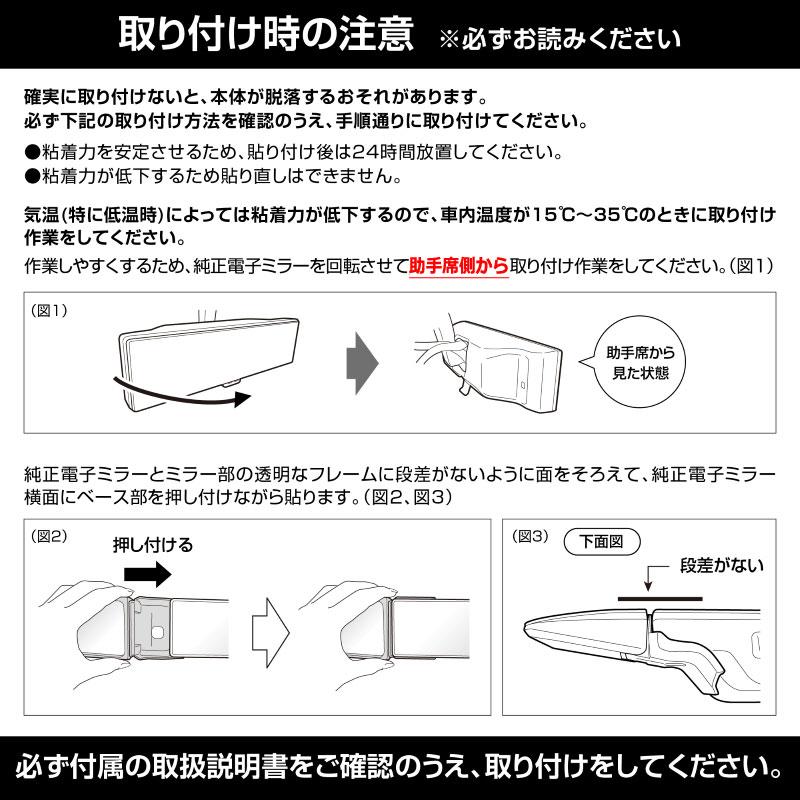 取り付け時の注意　※必ずお読みください

確実に取り付けないと、本体が脱落するおそれがあります。
必ず下記の取り付け方法を確認のうえ、手順通りに取り付けてください。

●粘着力を安定させるため、貼り付け後は24時間放置してください。
●粘着力が低下するため貼り直しはできません。

気温(特に低温時)によっては粘着力が低下するので、車内温度が15℃～35℃のときに取り付け作業をしてください。

作業しやすくするため、純正電子ミラーを回転させて助手席側から取り付け作業をしてください。(図1)

(図1)

助手席から見た状態

純正電子ミラーとミラー部の透明なフレームに段差がないように面をそろえて、純正電子ミラー横面にベース部を押し付けながら貼ります。(図2、図3)

(図2)

押し付ける

(図3)

下面図

段差がない

必ず付属の取扱説明書をご確認のうえ、取り付けをしてください。