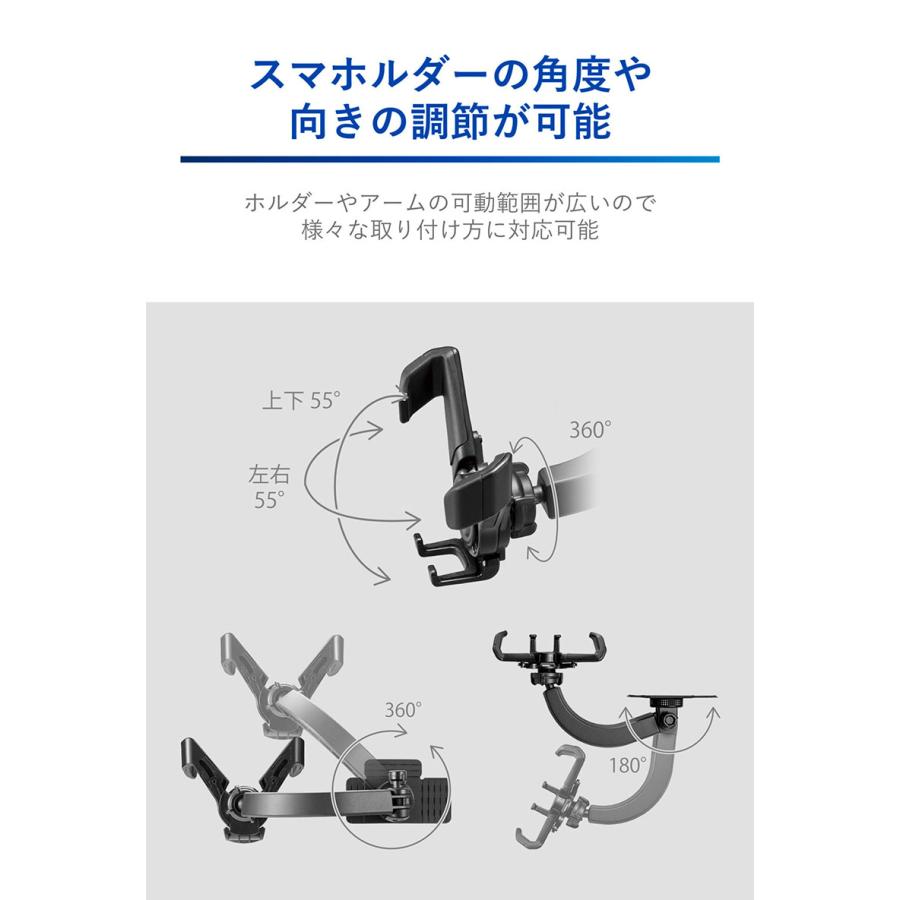 スマホルダーの角度や
向きの調節が可能

ホルダーやアームの可動範囲が広いので
様々な取り付け方に対応可能

上下 55°

左右
55°

360°

360°

180°