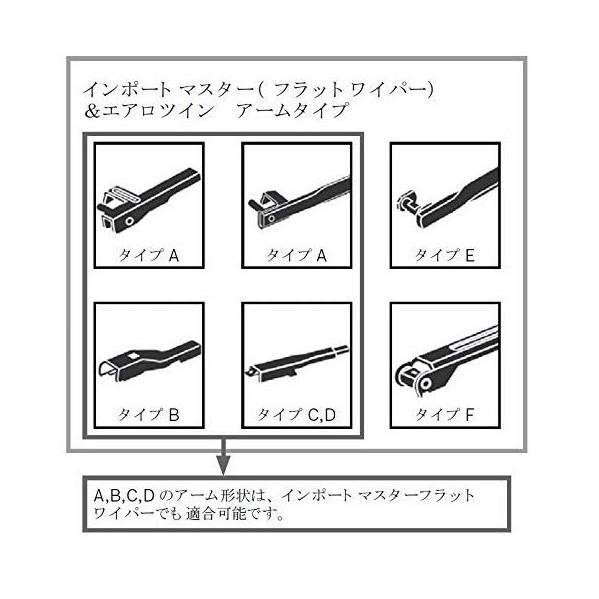 インポート マスター( フラット ワイパー)
&エアロツイン　アームタイプ

タイプ A

タイプ A

タイプ E

タイプ B

タイプ C,D

タイプ F

A,B,C,D のアーム形状は、インポート マスターフラット ワイパーでも 適合可能です。