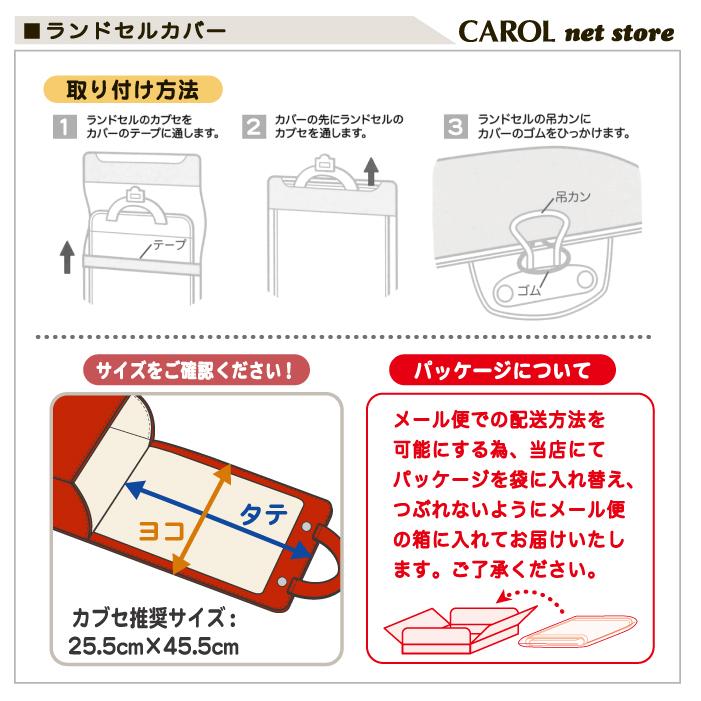 ■ランドセルカバー

CAROL net store

取り付け方法

1 ランドセルのカブセをカバーのテープに通します。

テープ

2 カバーの先にランドセルのカブセを通します。

3 ランドセルの吊カンにカバーのゴムをひっかけます。

吊カン

ゴム

サイズをご確認ください！

ヨコ

タテ

カブセ推奨サイズ：
25.5cm×45.5cm

パッケージについて

メール便での配送方法を可能にする為、当店にてパッケージを袋に入れ替え、つぶれないようにメール便の箱に入れてお届けいたします。ご了承ください。