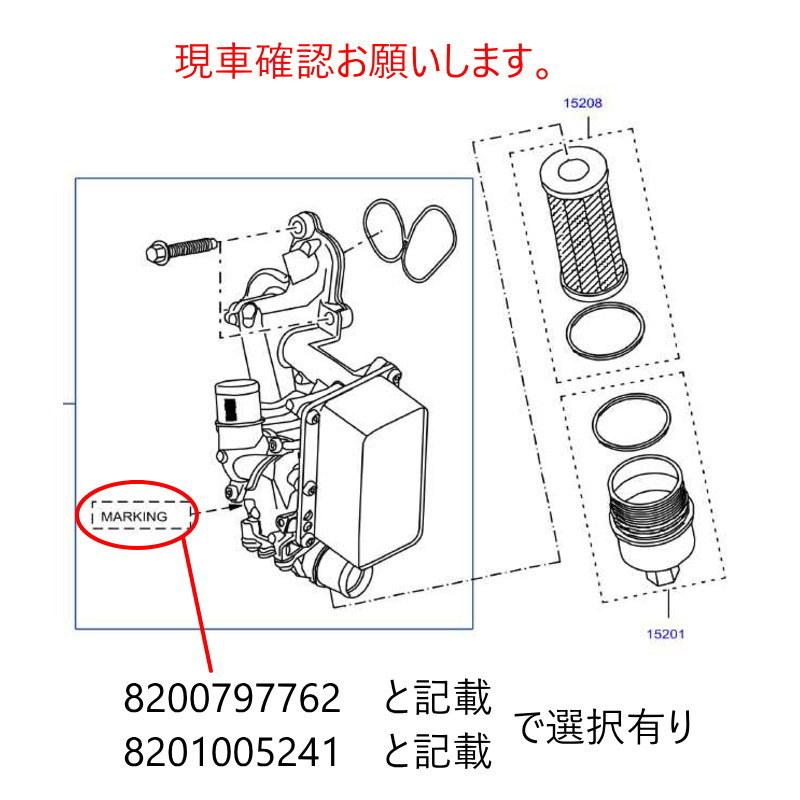 現車確認お願いします。

15208

MARKING

15201

8200797762　と記載
8201005241　と記載　で選択有り