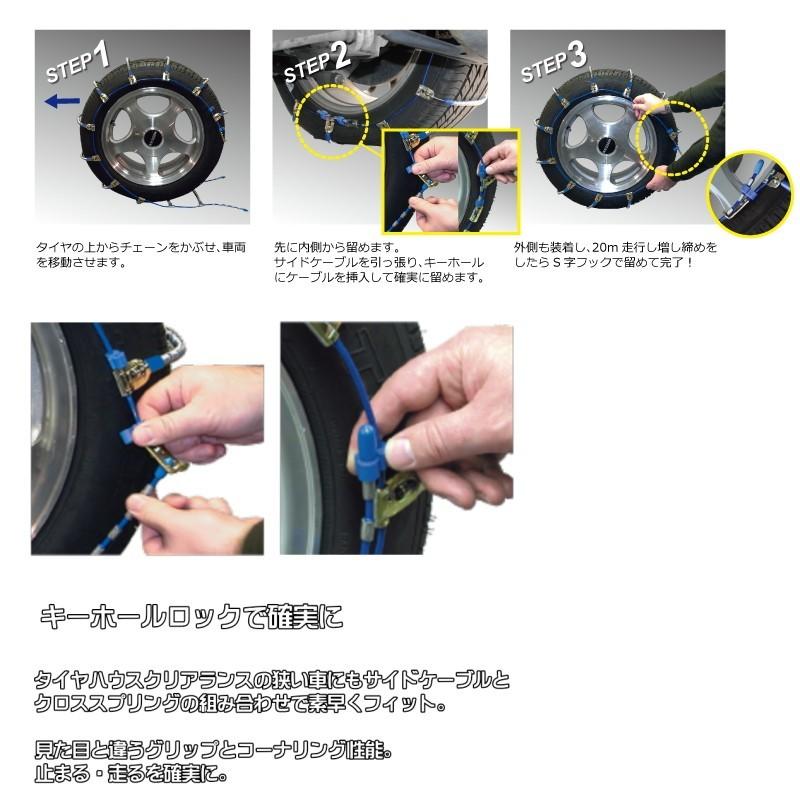 STEP1

タイヤの上からチェーンをかぶせ、車両を移動させます。

STEP2

先に内側から留めます。
サイドケーブルを引っ張り、キーホールにケーブルを挿入して確実に留めます。

STEP3

外側も装着し、20m 走行し増し締めをしたら S 字フックで留めて完了！

キーホールロックで確実に

タイヤハウスクリアランスの狭い車にもサイドケーブルとクロススプリングの組み合わせで素早くフィット。

見た目と違うグリップとコーナリング性能。
止まる・走るを確実に。