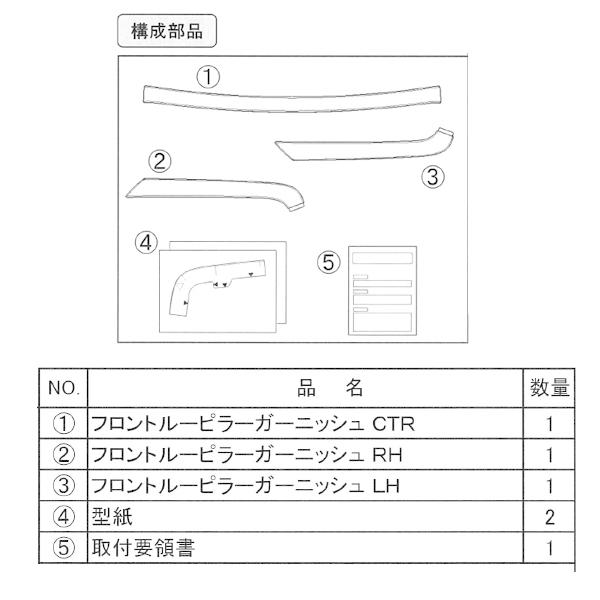 構成部品

①

②

③

④

⑤

| NO. | 品　名 | 数量 |
|---|---|---|
| ① | フロントルーピラーガーニッシュ CTR | 1 |
| ② | フロントルーピラーガーニッシュ RH | 1 |
| ③ | フロントルーピラーガーニッシュ LH | 1 |
| ④ | 型紙 | 2 |
| ⑤ | 取付要領書 | 1 |