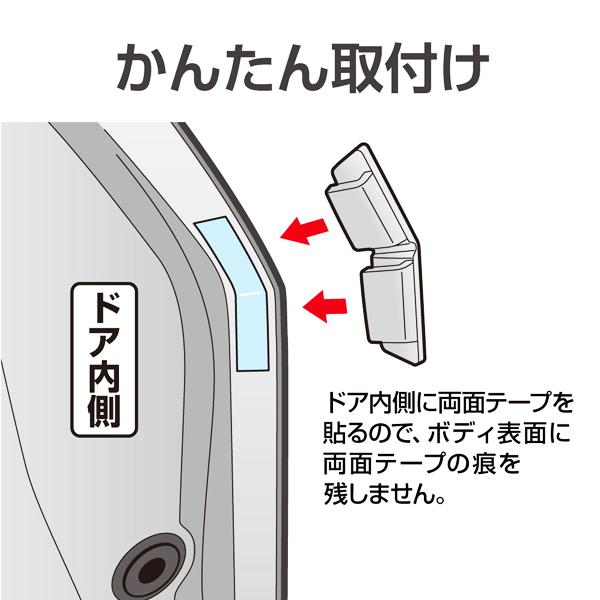 かんたん取付け

ドア内側

ドア内側に両面テープを貼るので、ボディ表面に両面テープの痕を残しません。