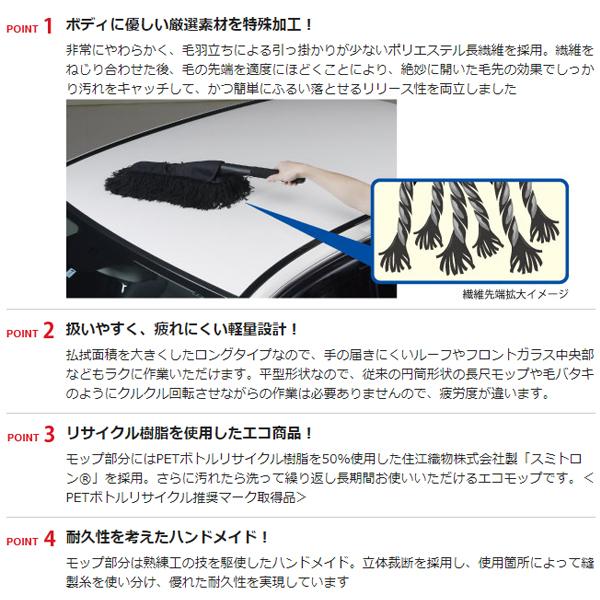 POINT 1 ボディに優しい厳選素材を特殊加工！

非常にやわらかく、毛羽立ちによる引っ掛かりが少ないポリエステル長繊維を採用。繊維をねじり合わせた後、毛の先端を適度にほどくことにより、絶妙に開いた毛先の効果でしっかり汚れをキャッチして、かつ簡単にふるい落とせるリリース性を両立しました

繊維先端拡大イメージ

POINT 2 扱いやすく、疲れにくい軽量設計！

払拭面積を大きくしたロングタイプなので、手の届きにくいルーフやフロントガラス中央部などもラクに作業いただけます。平型形状なので、従来の円筒形状の長尺モップや毛バタキのようにクルクル回転させながらの作業は必要ありませんので、疲労度が違います。

POINT 3 リサイクル樹脂を使用したエコ商品！

モップ部分にはPETボトルリサイクル樹脂を50%使用した住江織物株式会社製「スミトロン®」を採用。さらに汚れたら洗って繰り返し長期間お使いいただけるエコモップです。<PETボトルリサイクル推奨マーク取得品>

POINT 4 耐久性を考えたハンドメイド！

モップ部分は熟練工の技を駆使したハンドメイド。立体裁断を採用し、使用箇所によって縫製糸を使い分け、優れた耐久性を実現しています