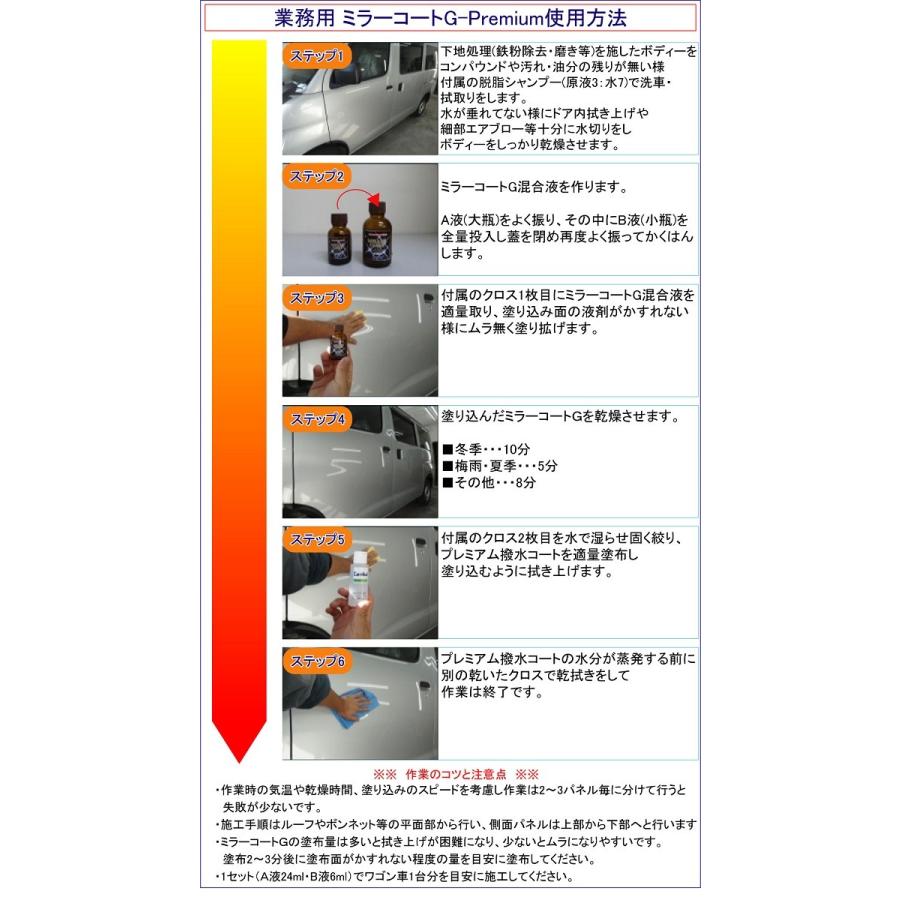 業務用 ミラーコートG-Premium使用方法

ステップ1
下地処理(鉄粉除去・磨き等)を施したボディーをコンパウンドや汚れ・油分の残りが無い様付属の脱脂シャンプー(原液3:水7)で洗車・拭取りをします。
水が垂れてない様にドア内拭き上げや細部エアブロー等十分に水切りをしボディーをしっかり乾燥させます。

ステップ2
ミラーコートG混合液を作ります。

A液(大瓶)をよく振り、その中にB液(小瓶)を全量投入し蓋を閉め再度よく振ってかくはんします。

ステップ3
付属のクロス1枚目にミラーコートG混合液を適量取り、塗り込み面の液剤がかすれない様にムラ無く塗り拡げます。

ステップ4
塗り込んだミラーコートGを乾燥させます。

■冬季・・・10分
■梅雨・夏季・・・5分
■その他・・・8分

ステップ5
付属のクロス2枚目を水で湿らせ固く絞り、プレミアム撥水コートを適量塗布し塗り込むように拭き上げます。

ステップ6
プレミアム撥水コートの水分が蒸発する前に別の乾いたクロスで乾拭きをして作業は終了です。

※※ 作業のコツと注意点 ※※
・作業時の気温や乾燥時間、塗り込みのスピードを考慮し作業は2～3パネル毎に分けて行うと失敗が少ないです。
・施工手順はルーフやボンネット等の平面部から行い、側面パネルは上部から下部へと行います
・ミラーコートGの塗布量は多いと拭き上げが困難になり、少ないとムラになりやすいです。
塗布2～3分後に塗布面がかすれない程度の量を目安に塗布してください。
・1セット(A液24ml・B液6ml)でワゴン車1台分を目安に施工してください。