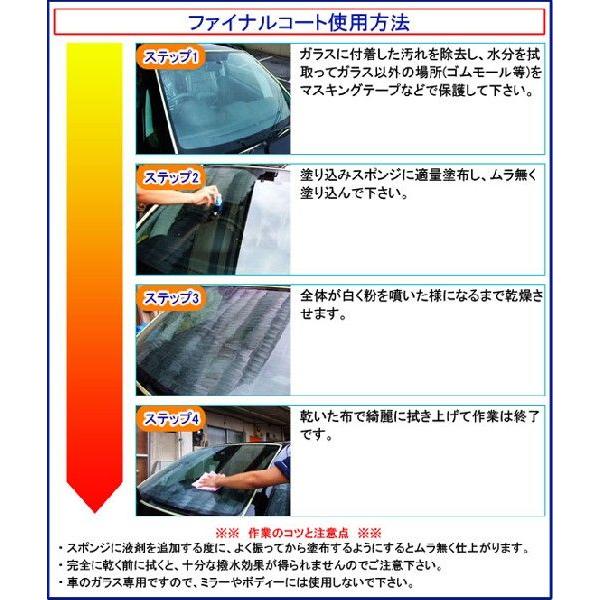 ファイナルコート使用方法

ステップ1
ガラスに付着した汚れを除去し、水分を拭取ってガラス以外の場所(ゴムモール等)をマスキングテープなどで保護して下さい。

ステップ2
塗り込みスポンジに適量塗布し、ムラ無く塗り込んで下さい。

ステップ3
全体が白く粉を噴いた様になるまで乾燥させます。

ステップ4
乾いた布で綺麗に拭き上げて作業は終了です。

※※ 作業のコツと注意点 ※※
・スポンジに液剤を追加する度に、よく振ってから塗布するようにするとムラ無く仕上がります。
・完全に乾く前に拭くと、十分な撥水効果が得られませんのでご注意下さい。
・車のガラス専用ですので、ミラーやボディーには使用しないで下さい。