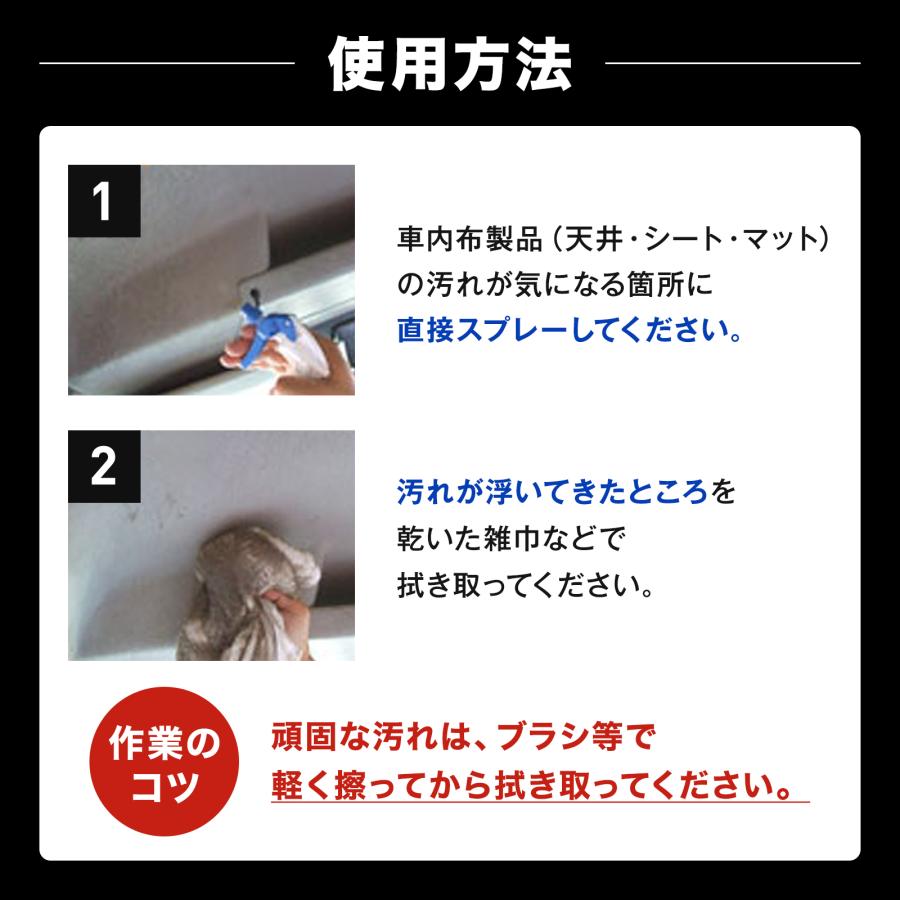 使用方法

1

車内布製品（天井・シート・マット）の汚れが気になる箇所に直接スプレーしてください。

2

汚れが浮いてきたところを乾いた雑巾などで拭き取ってください。

作業のコツ

頑固な汚れは、ブラシ等で軽く擦ってから拭き取ってください。