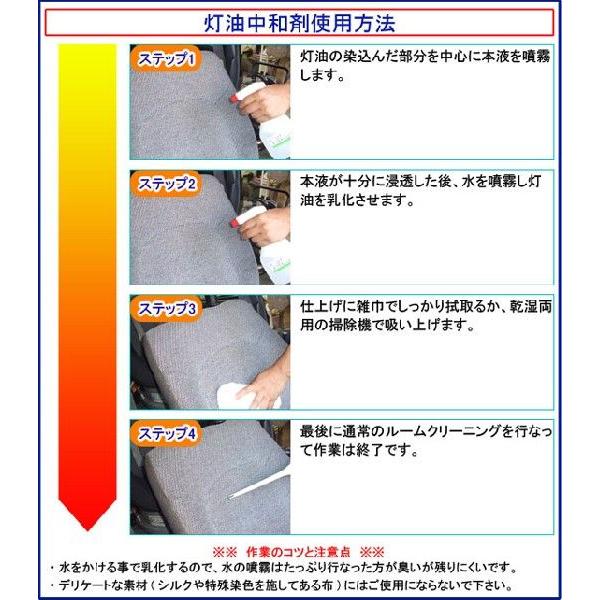 灯油中和剤使用方法

ステップ1
灯油の染込んだ部分を中心に本液を噴霧します。

ステップ2
本液が十分に浸透した後、水を噴霧し灯油を乳化させます。

ステップ3
仕上げに雑巾でしっかり拭取るか、乾湿両用の掃除機で吸い上げます。

ステップ4
最後に通常のルームクリーニングを行なって作業は終了です。

※※ 作業のコツと注意点 ※※
・水をかける事で乳化するので、水の噴霧はたっぷり行なった方が臭いが残りにくいです。
・デリケートな素材（シルクや特殊染色を施してある布）にはご使用にならないで下さい。