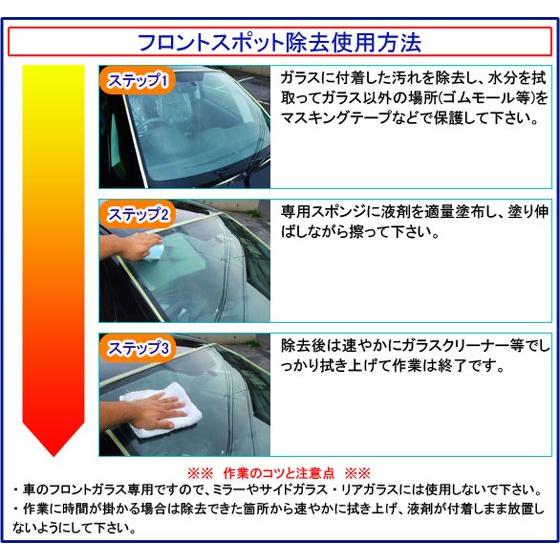 フロントスポット除去使用方法

ステップ1

ガラスに付着した汚れを除去し、水分を拭取ってガラス以外の場所(ゴムモール等)をマスキングテープなどで保護して下さい。

ステップ2

専用スポンジに液剤を適量塗布し、塗り伸ばしながら擦って下さい。

ステップ3

除去後は速やかにガラスクリーナー等でしっかり拭き上げて作業は終了です。

※※ 作業のコツと注意点 ※※

・車のフロントガラス専用ですので、ミラーやサイドガラス・リアガラスには使用しないで下さい。

・作業に時間が掛かる場合は除去できた箇所から速やかに拭き上げ、液剤が付着しまま放置しないようにして下さい。