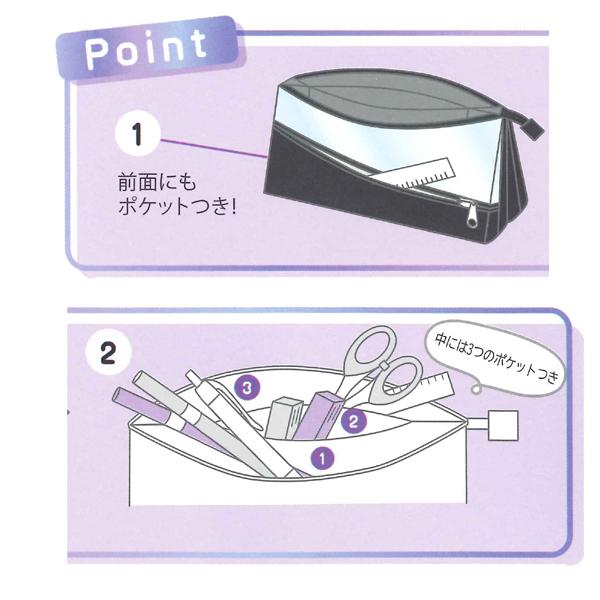 Point

1

前面にも
ポケットつき!

2

中には3つのポケットつき

3

2

1