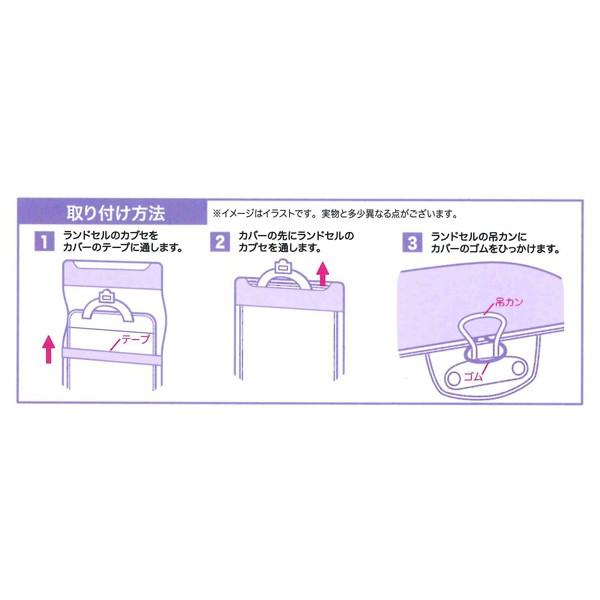 取り付け方法

※イメージはイラストです。実物と多少異なる点がございます。

1 ランドセルのカブセをカバーのテープに通します。

テープ

2 カバーの先にランドセルのカブセを通します。

3 ランドセルの吊カンにカバーのゴムをひっかけます。

吊カン

ゴム