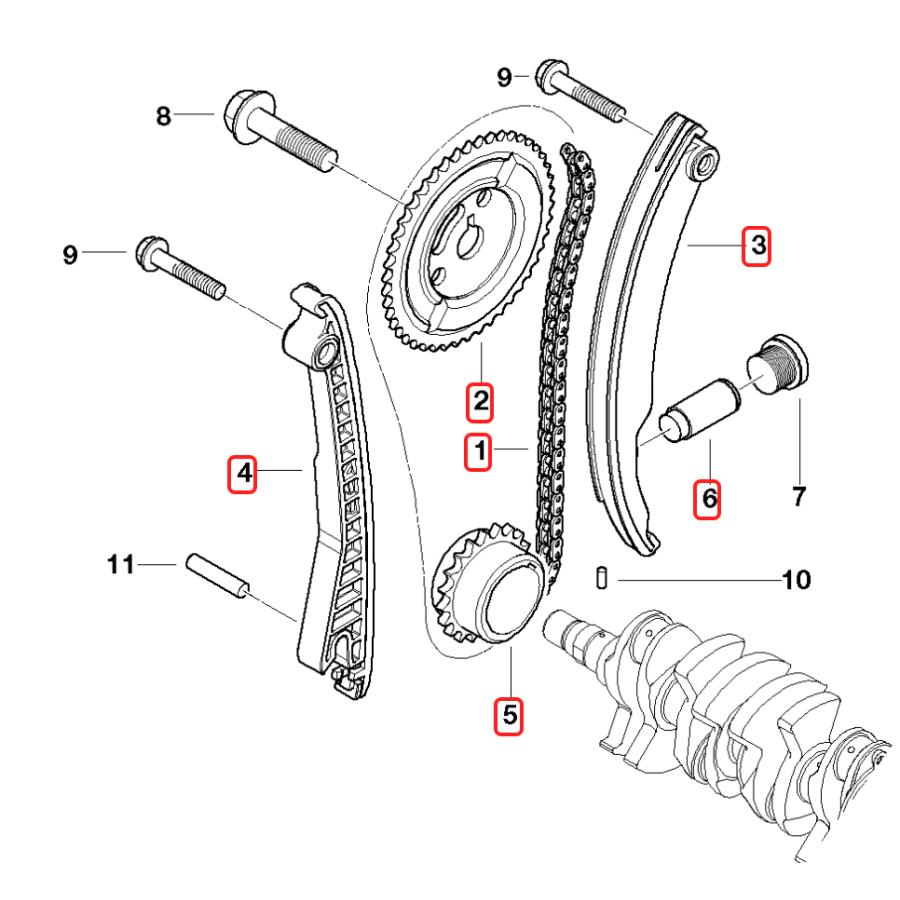 9
8
9
3
2
1
4
6
7
11
10
5