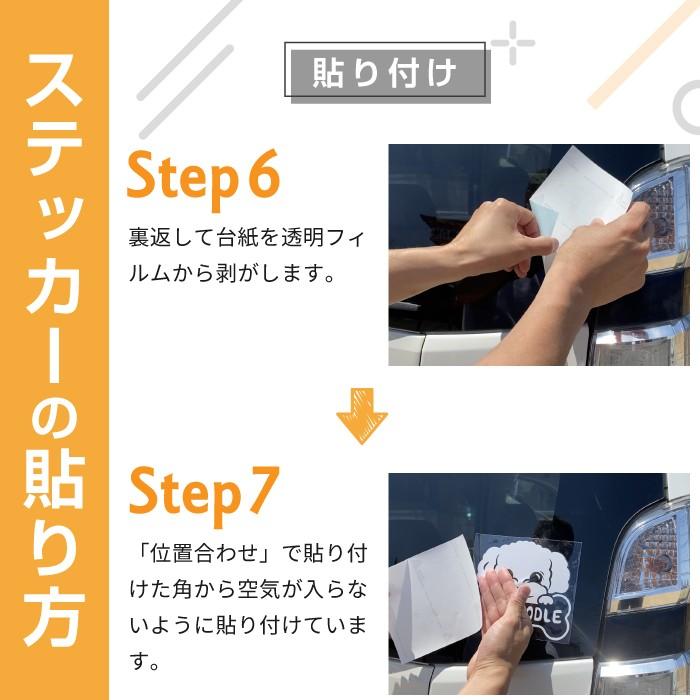 ステッカーの貼り方

貼り付け

Step 6

裏返して台紙を透明フィルムから剥がします。

Step 7

「位置合わせ」で貼り付けた角から空気が入らないように貼り付けています。

ODLE