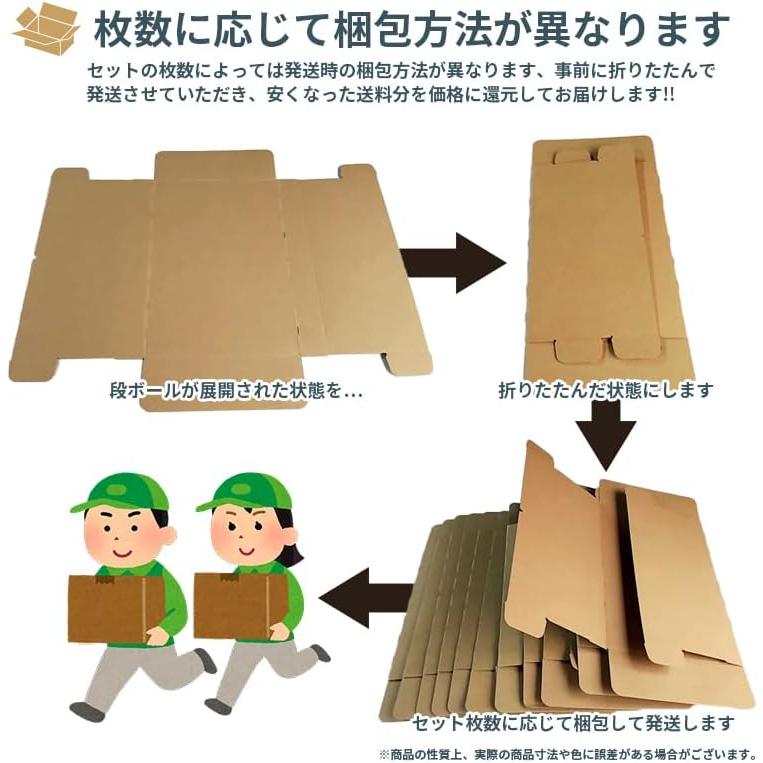 枚数に応じて梱包方法が異なります

セットの枚数によっては発送時の梱包方法が異なります、事前に折りたたんで発送させていただき、安くなった送料分を価格に還元してお届けします!!

段ボールが展開された状態を…

折りたたんだ状態にします

セット枚数に応じて梱包して発送します

※商品の性質上、実際の商品寸法や色に誤差がある場合がございます。