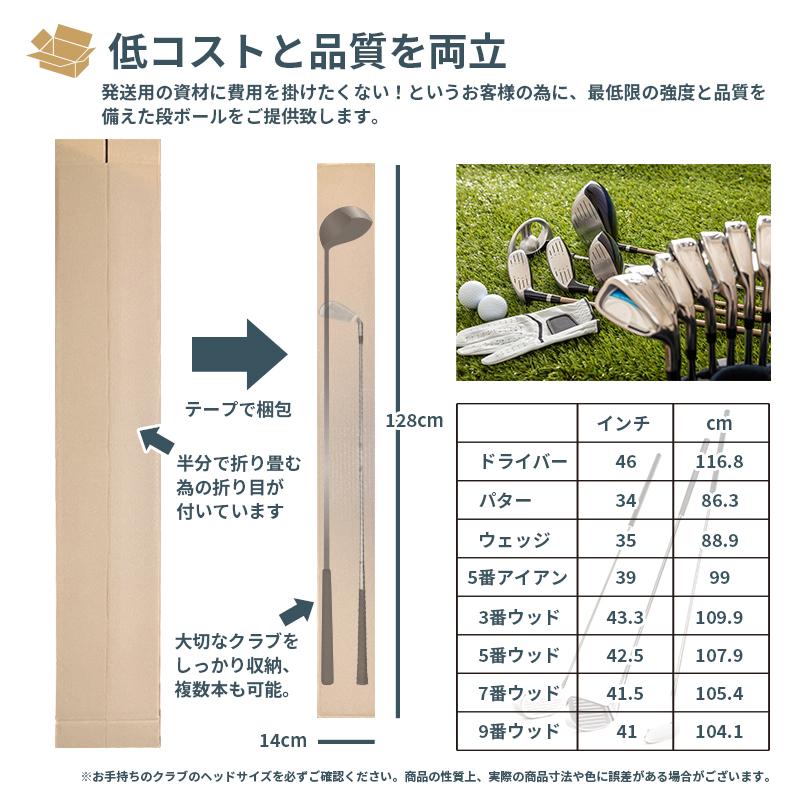 低コストと品質を両立

発送用の資材に費用を掛けたくない！というお客様の為に、最低限の強度と品質を備えた段ボールをご提供致します。

テープで梱包

半分で折り畳む為の折り目が付いています

大切なクラブをしっかり収納、複数本も可能。

128cm

14cm

| | インチ | cm |
|---|---|---|
| ドライバー | 46 | 116.8 |
| パター | 34 | 86.3 |
| ウェッジ | 35 | 88.9 |
| 5番アイアン | 39 | 99 |
| 3番ウッド | 43.3 | 109.9 |
| 5番ウッド | 42.5 | 107.9 |
| 7番ウッド | 41.5 | 105.4 |
| 9番ウッド | 41 | 104.1 |

※お手持ちのクラブのヘッドサイズを必ずご確認ください。商品の性質上、実際の商品寸法や色に誤差がある場合がございます。