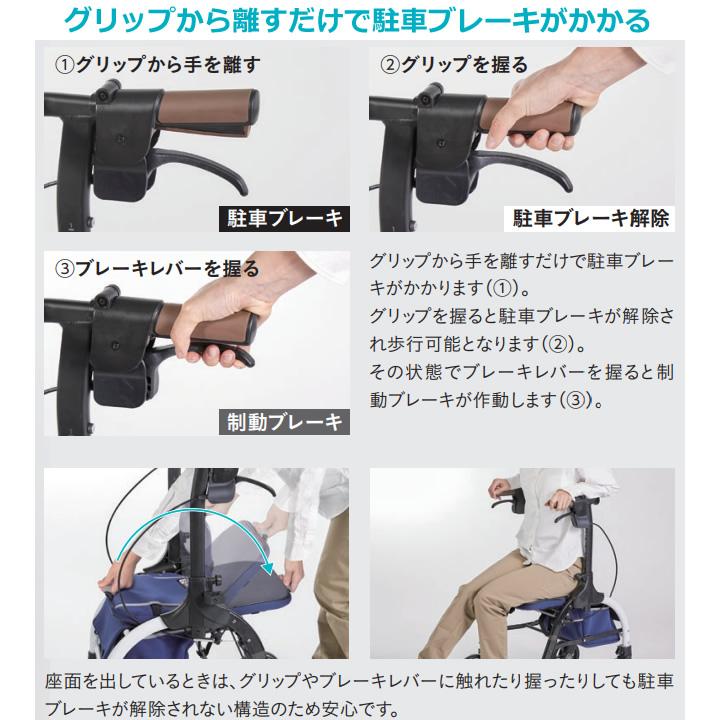 グリップから離すだけで駐車ブレーキがかかる

①グリップから手を離す

駐車ブレーキ

②グリップを握る

駐車ブレーキ解除

③ブレーキレバーを握る

制動ブレーキ

グリップから手を離すだけで駐車ブレーキがかかります(①)。
グリップを握ると駐車ブレーキが解除され歩行可能となります(②)。
その状態でブレーキレバーを握ると制動ブレーキが作動します(③)。

座面を出しているときは、グリップやブレーキレバーに触れたり握ったりしても駐車ブレーキが解除されない構造のため安心です。