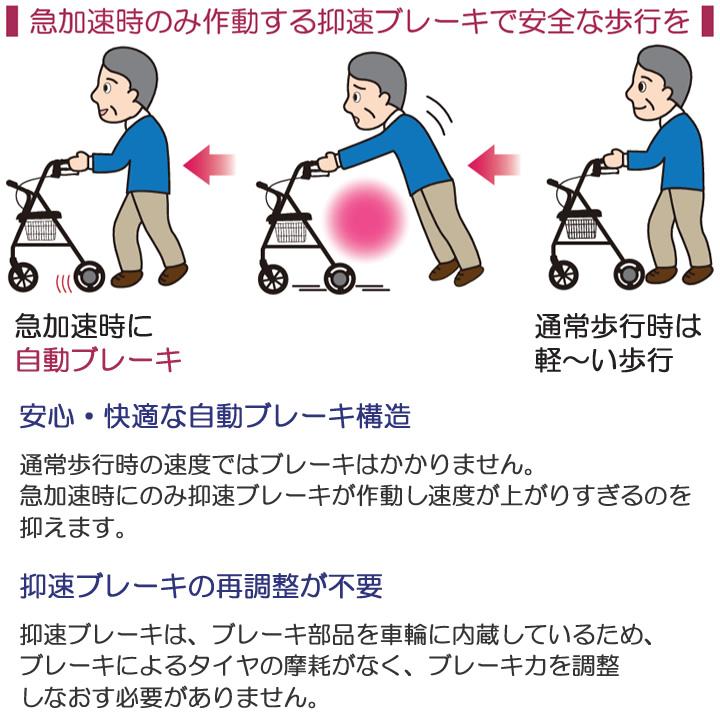 急加速時のみ作動する抑速ブレーキで安全な歩行を

急加速時に
自動ブレーキ

通常歩行時は
軽〜い歩行

安心・快適な自動ブレーキ構造

通常歩行時の速度ではブレーキはかかりません。
急加速時にのみ抑速ブレーキが作動し速度が上がりすぎるのを抑えます。

抑速ブレーキの再調整が不要

抑速ブレーキは、ブレーキ部品を車輪に内蔵しているため、ブレーキによるタイヤの摩耗がなく、ブレーキ力を調整しなおす必要がありません。