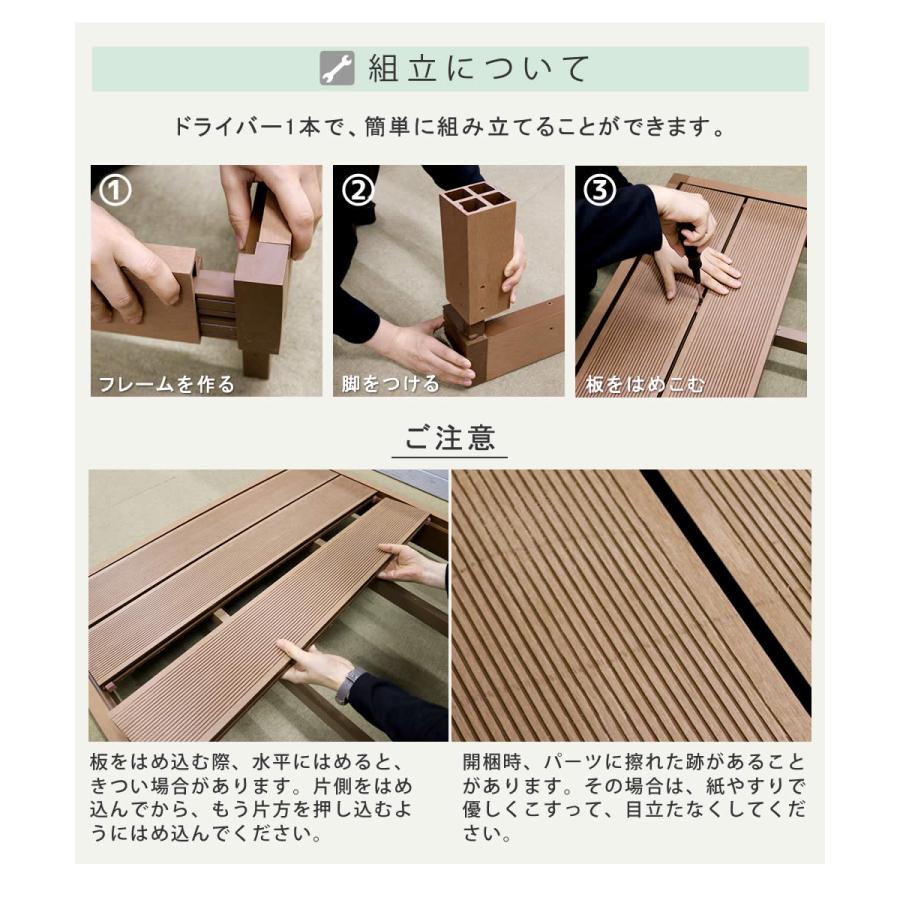 組立について

ドライバー1本で、簡単に組み立てることができます。

①
フレームを作る

②
脚をつける

③
板をはめこむ

ご注意

板をはめ込む際、水平にはめると、きつい場合があります。片側をはめ込んでから、もう片方を押し込むようにはめ込んでください。

開梱時、パーツに擦れた跡があることがあります。その場合は、紙やすりで優しくこすって、目立たなくしてください。