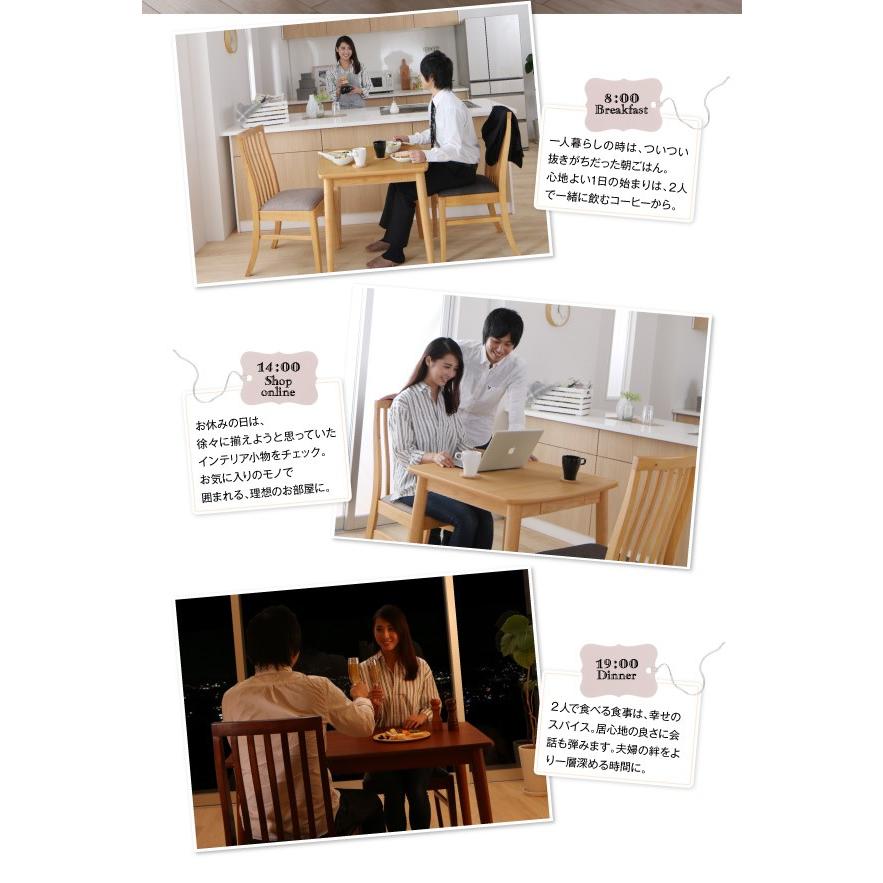 8:00
Breakfast

一人暮らしの時は、ついつい抜きがちだった朝ごはん。心地よい1日の始まりは、2人で一緒に飲むコーヒーから。

14:00
Shop online

お休みの日は、徐々に揃えようと思っていたインテリア小物をチェック。お気に入りのモノで囲まれる、理想のお部屋に。

19:00
Dinner

2人で食べる食事は、幸せのスパイス。居心地の良さに会話も弾みます。夫婦の絆をより一層深める時間に。