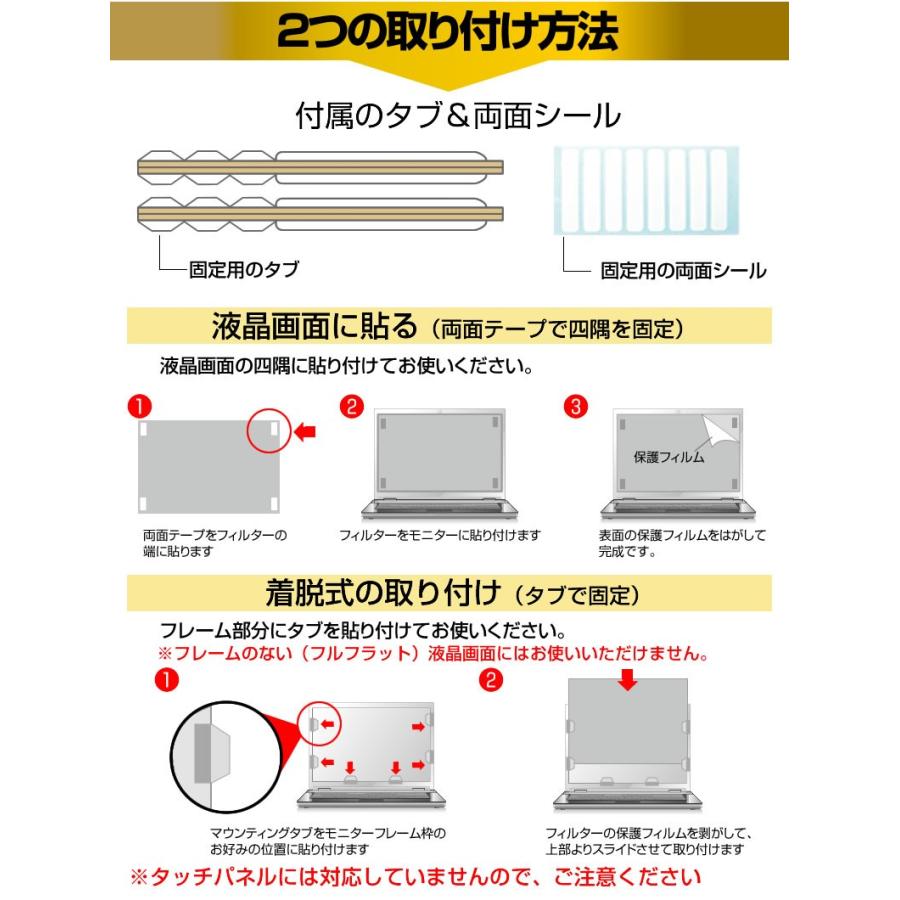 2つの取り付け方法

付属のタブ＆両面シール

固定用のタブ

固定用の両面シール

液晶画面に貼る（両面テープで四隅を固定）

液晶画面の四隅に貼り付けてお使いください。

1

両面テープをフィルターの端に貼ります

2

フィルターをモニターに貼り付けます

3

保護フィルム

表面の保護フィルムをはがして完成です。

着脱式の取り付け（タブで固定）

フレーム部分にタブを貼り付けてお使いください。
※フレームのない（フルフラット）液晶画面にはお使いいただけません。

1

マウンティングタブをモニターフレーム枠のお好みの位置に貼り付けます

2

フィルターの保護フィルムを剥がして、上部よりスライドさせて取り付けます

※タッチパネルには対応していませんので、ご注意ください