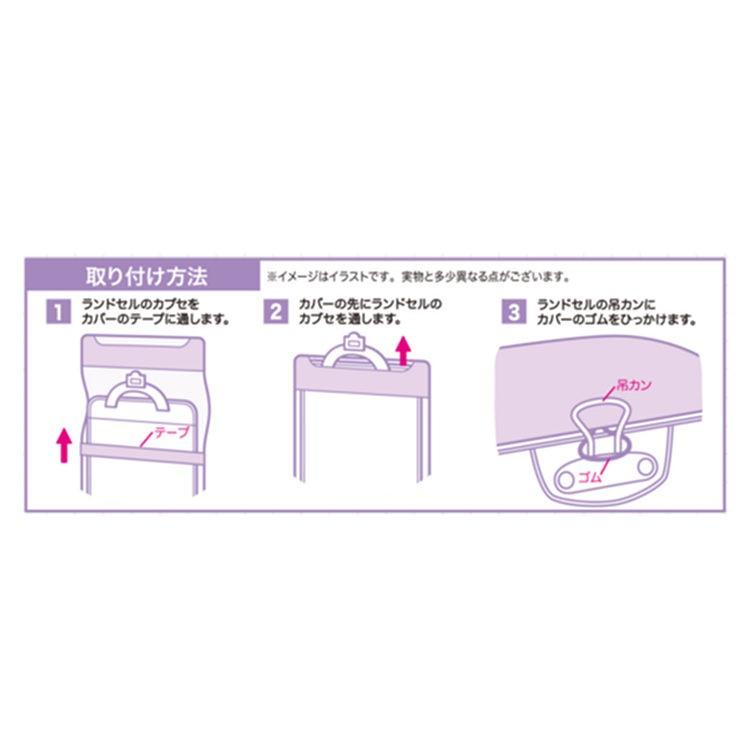 取り付け方法

※イメージはイラストです。実物と多少異なる点がございます。

1 ランドセルのカブセをカバーのテープに通します。

テープ

2 カバーの先にランドセルのカブセを通します。

3 ランドセルの吊カンにカバーのゴムをひっかけます。

吊カン

ゴム