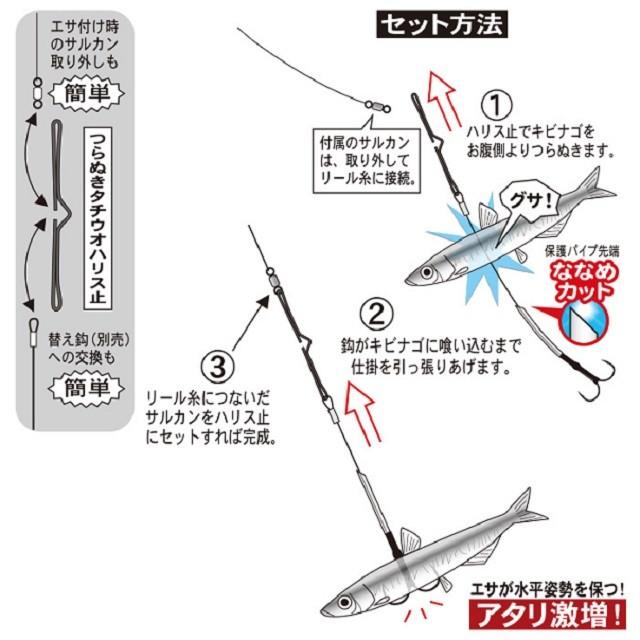 エサ付け時のサルカン取り外しも

簡単

つらぬきタチウオハリス止

替え鈎（別売）への交換も

簡単

セット方法

付属のサルカンは、取り外してリール糸に接続。

①
ハリス止でキビナゴをお腹側よりつらぬきます。

グサ！

保護パイプ先端

ななめカット

②
鈎がキビナゴに喰い込むまで仕掛を引っ張りあげます。

③
リール糸につないだサルカンをハリス止にセットすれば完成。

エサが水平姿勢を保つ！

アタリ激増！