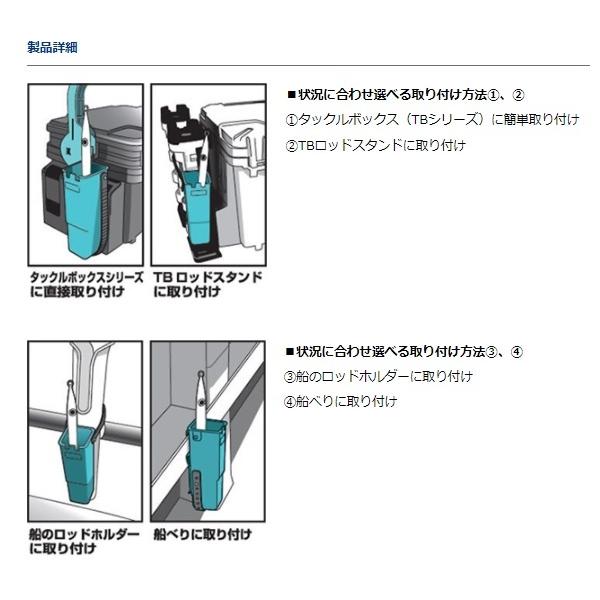 製品詳細

タックルボックスシリーズに直接取り付け

TB ロッドスタンドに取り付け

■状況に合わせ選べる取り付け方法①、②

①タックルボックス（TBシリーズ）に簡単取り付け

②TBロッドスタンドに取り付け

船のロッドホルダーに取り付け

船べりに取り付け

■状況に合わせ選べる取り付け方法③、④

③船のロッドホルダーに取り付け

④船べりに取り付け