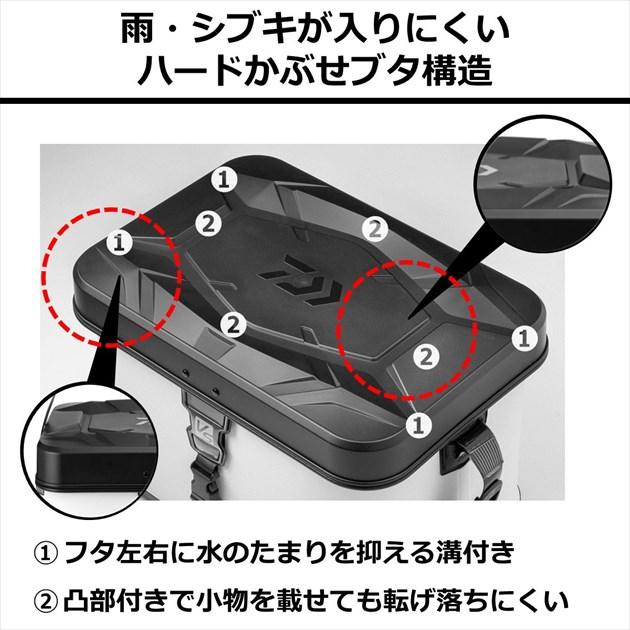 雨・シブキが入りにくい
ハードかぶせブタ構造

①

②

②

①

②

②

①

①

① フタ左右に水のたまりを抑える溝付き

② 凸部付きで小物を載せても転げ落ちにくい