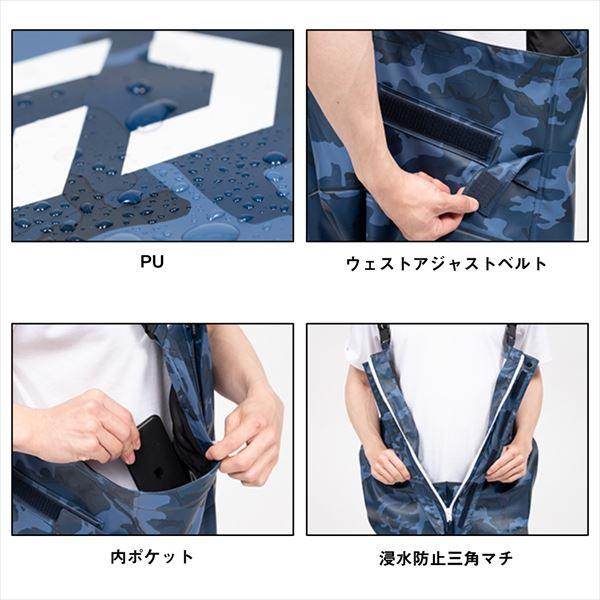 PU

ウェストアジャストベルト

内ポケット

浸水防止三角マチ