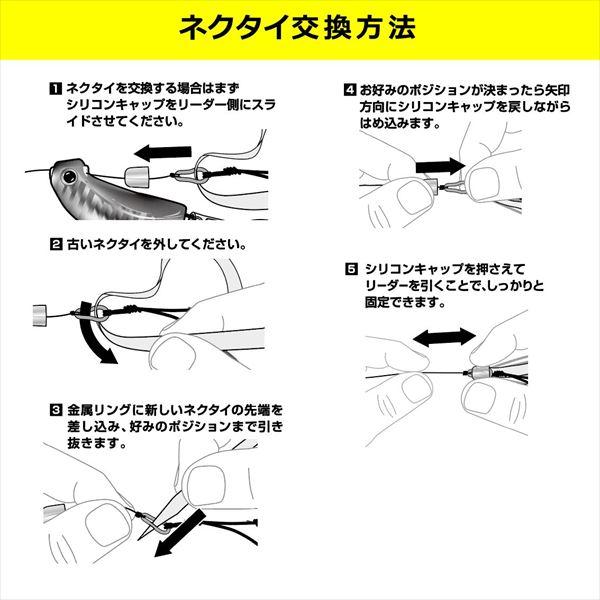 ネクタイ交換方法

1 ネクタイを交換する場合はまずシリコンキャップをリーダー側にスライドさせてください。

2 古いネクタイを外してください。

3 金属リングに新しいネクタイの先端を差し込み、好みのポジションまで引き抜きます。

4 お好みのポジションが決まったら矢印方向にシリコンキャップを戻しながらはめ込みます。

5 シリコンキャップを押さえてリーダーを引くことで、しっかりと固定できます。