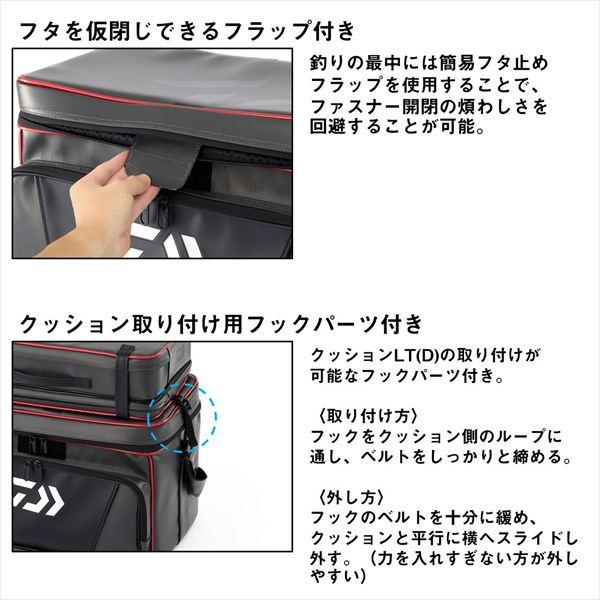 フタを仮閉じできるフラップ付き

釣りの最中には簡易フタ止めフラップを使用することで、ファスナー開閉の煩わしさを回避することが可能。

クッション取り付け用フックパーツ付き

クッションLT(D)の取り付けが可能なフックパーツ付き。

〈取り付け方〉
フックをクッション側のループに通し、ベルトをしっかりと締める。

〈外し方〉
フックのベルトを十分に緩め、クッションと平行に横へスライドし外す。（力を入れすぎない方が外しやすい）